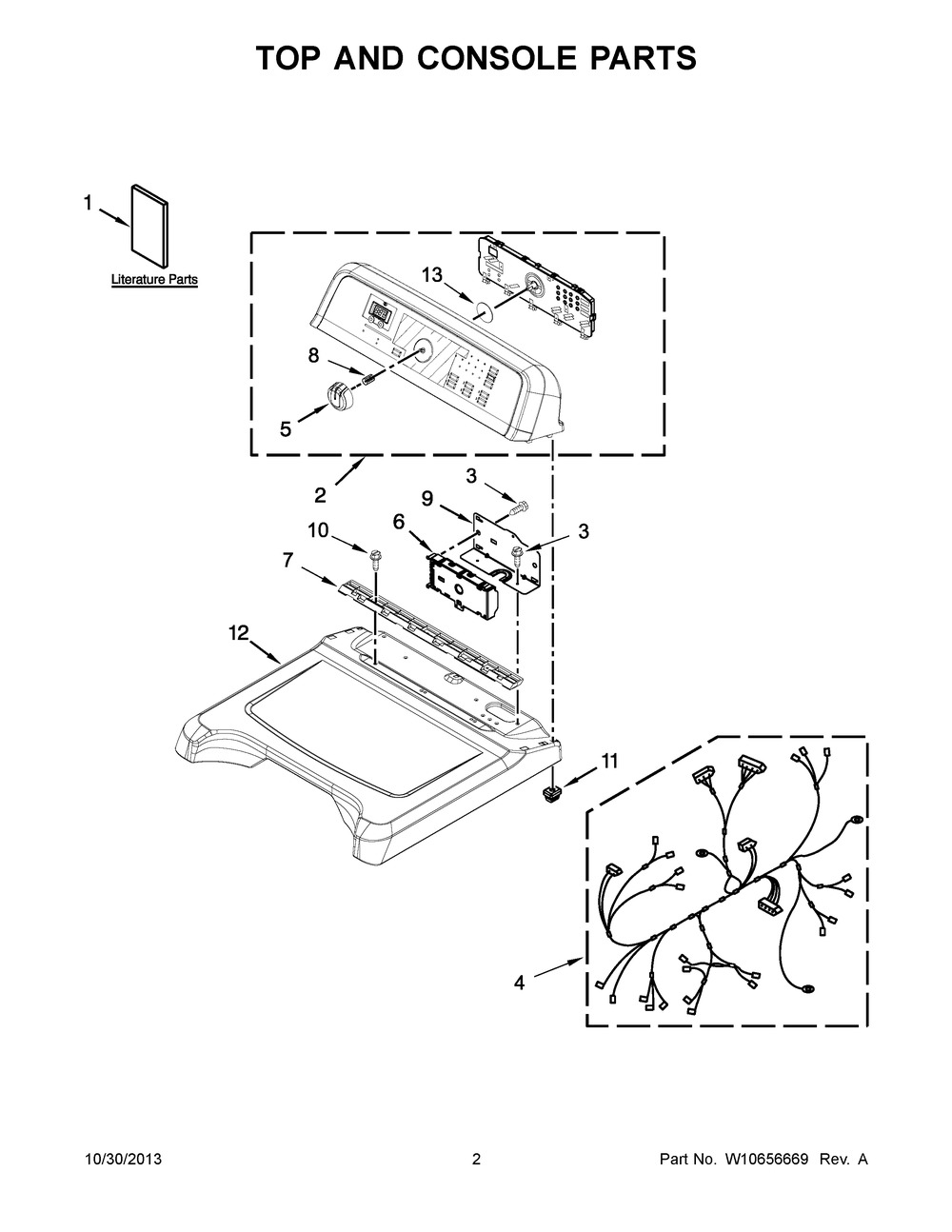 TOP AND CONSOLE PARTS

1

Literature Parts

13

8

5

2

3

9

6

3

10

7

12

11

4

10/30/2013

2

Part No. W10656669 Rev. A