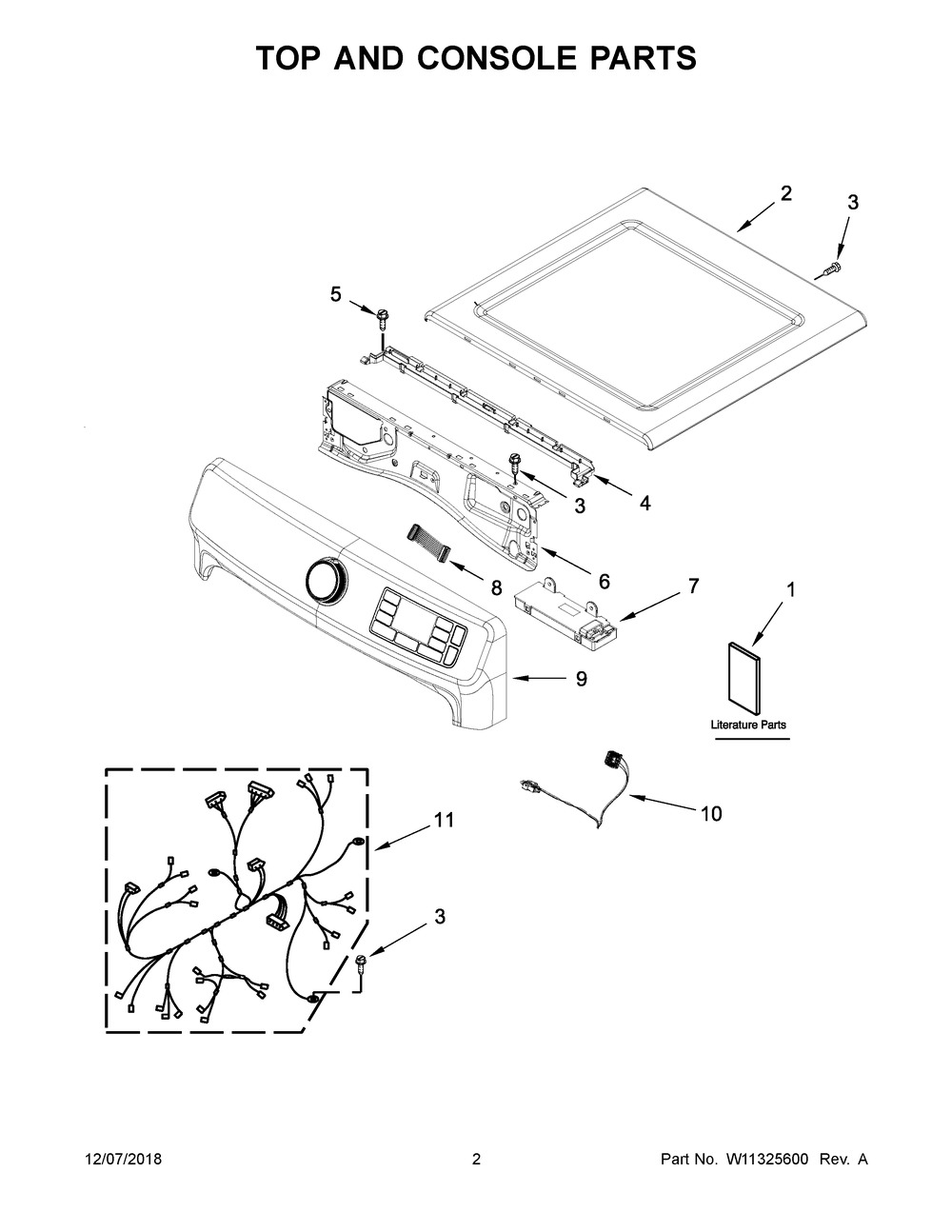 TOP AND CONSOLE PARTS

2
3
5
3
4
8
6
7
1
9
Literature Parts
11
10
3

12/07/2018 2 Part No. W11325600 Rev. A