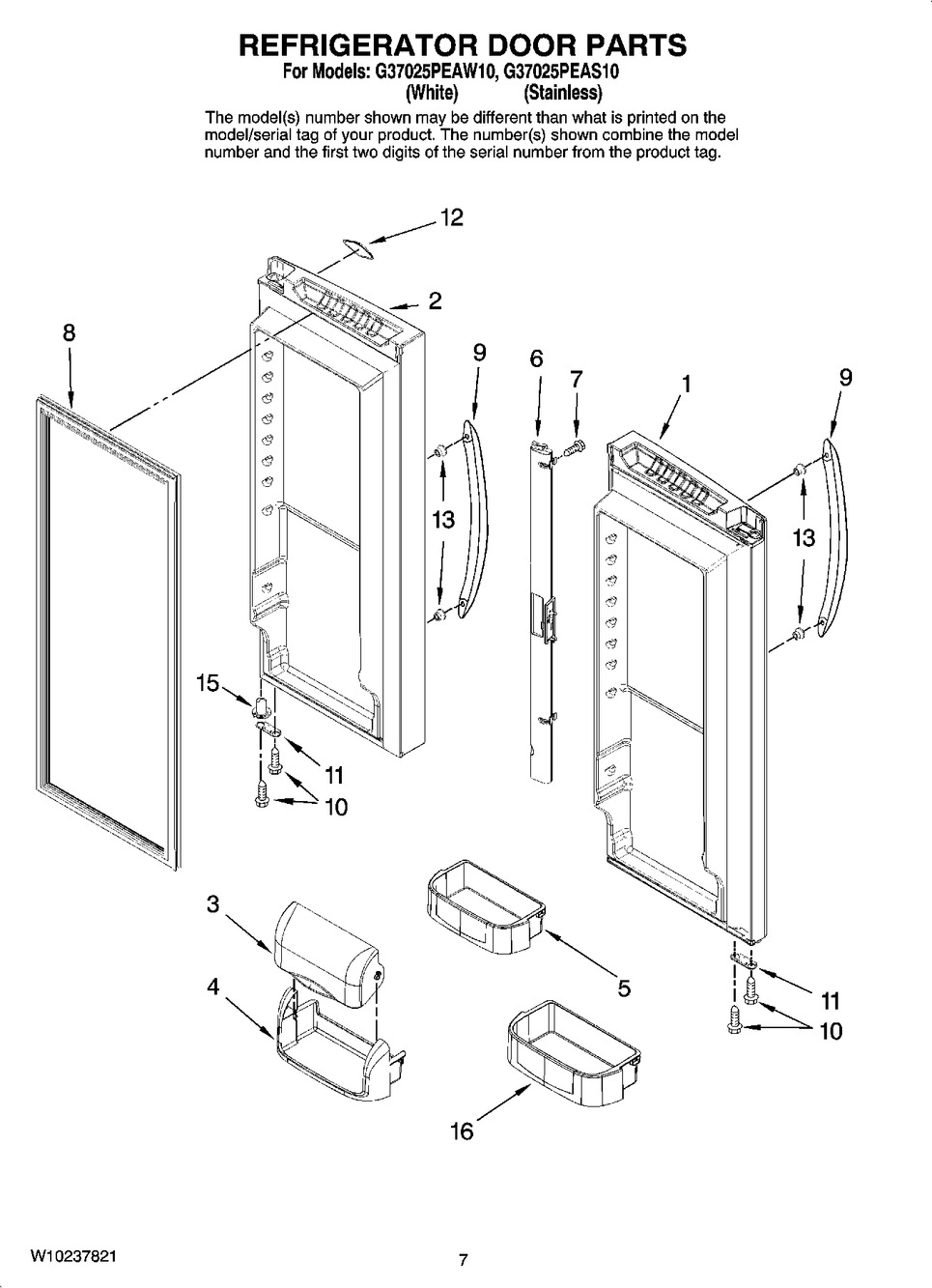 REFRIGERATOR DOOR PARTS
For Models: G37025PEAW10, G37025PEAS10
(White) (Stainless)

The model(s) number shown may be different than what is printed on the model/serial tag of your product. The number(s) shown combine the model number and the first two digits of the serial number from the product tag.

12
2
8
9
6
7
1
9
13
13
15
11
10
3
4
5
11
10
16

W10237821
7