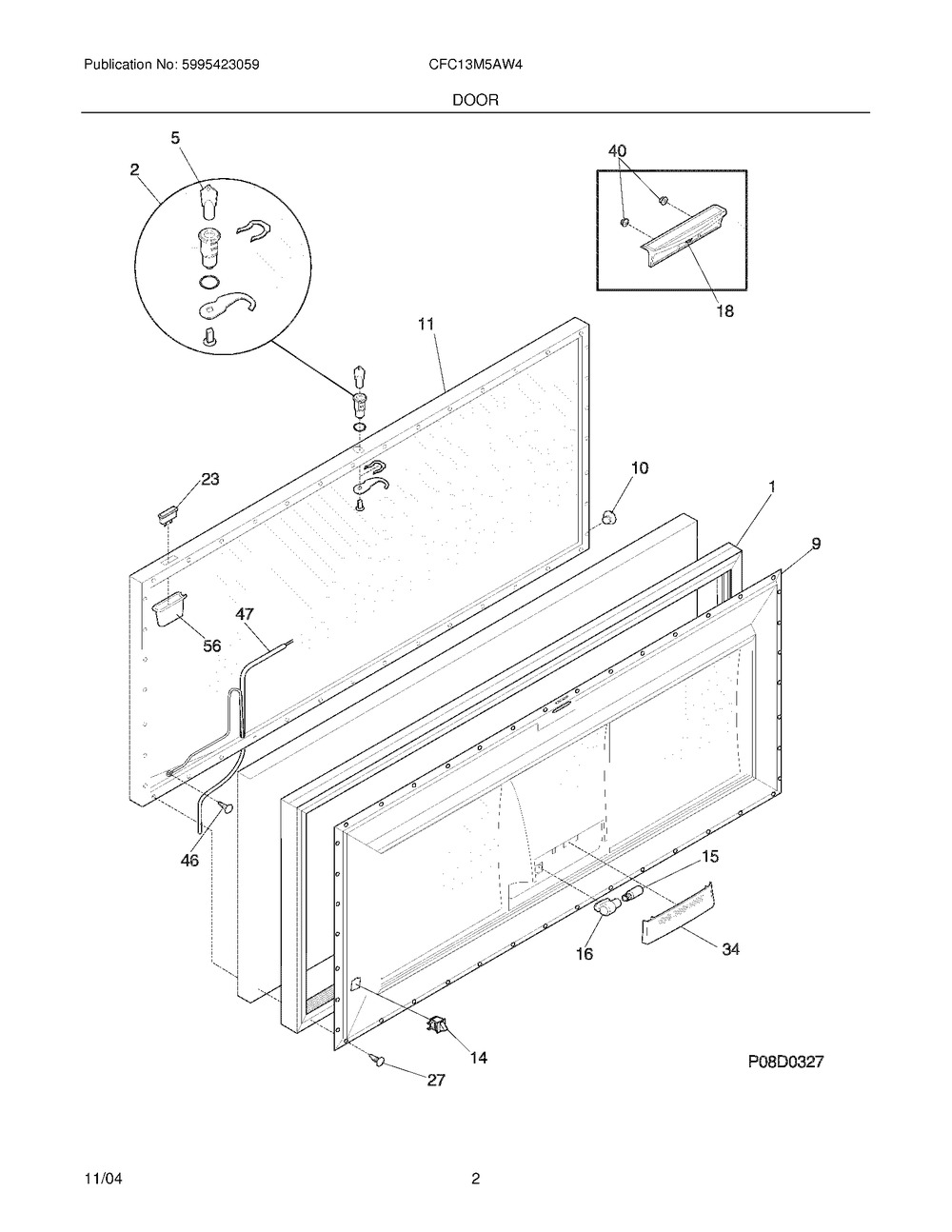 Publication No: 5995423059
CFC13M5AW4
DOOR

5
2
40
18
11
23
10
1
9
47
56
46
15
16
34
14
27
P08D0327

11/04
2