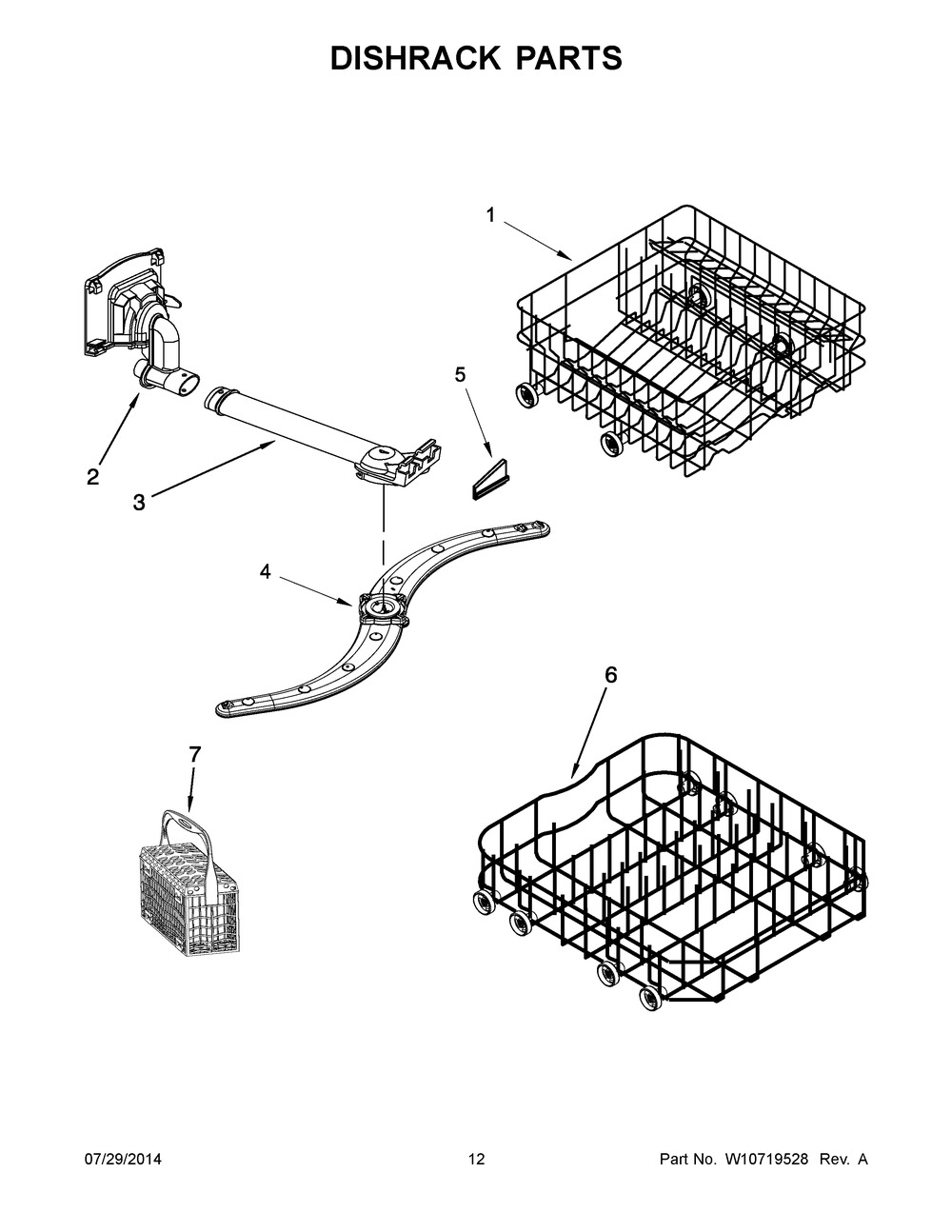 DISHRACK PARTS

1

5

2

3

4

6

7

07/29/2014 12 Part No. W10719528 Rev. A