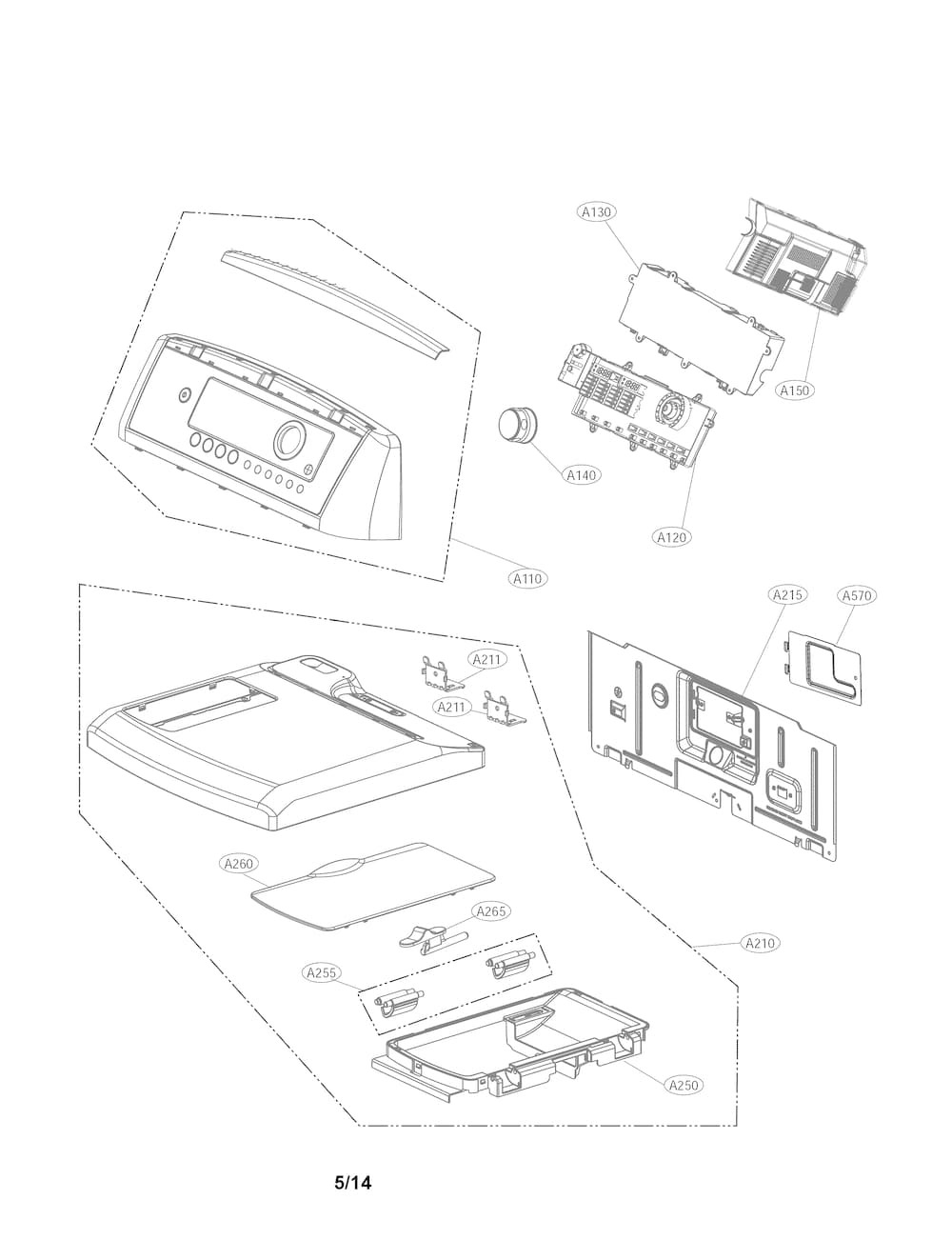 A130

A150

A140

A120

A110

A215

A570

A211

A211

A260

A265

A210

A255

A250

5/14