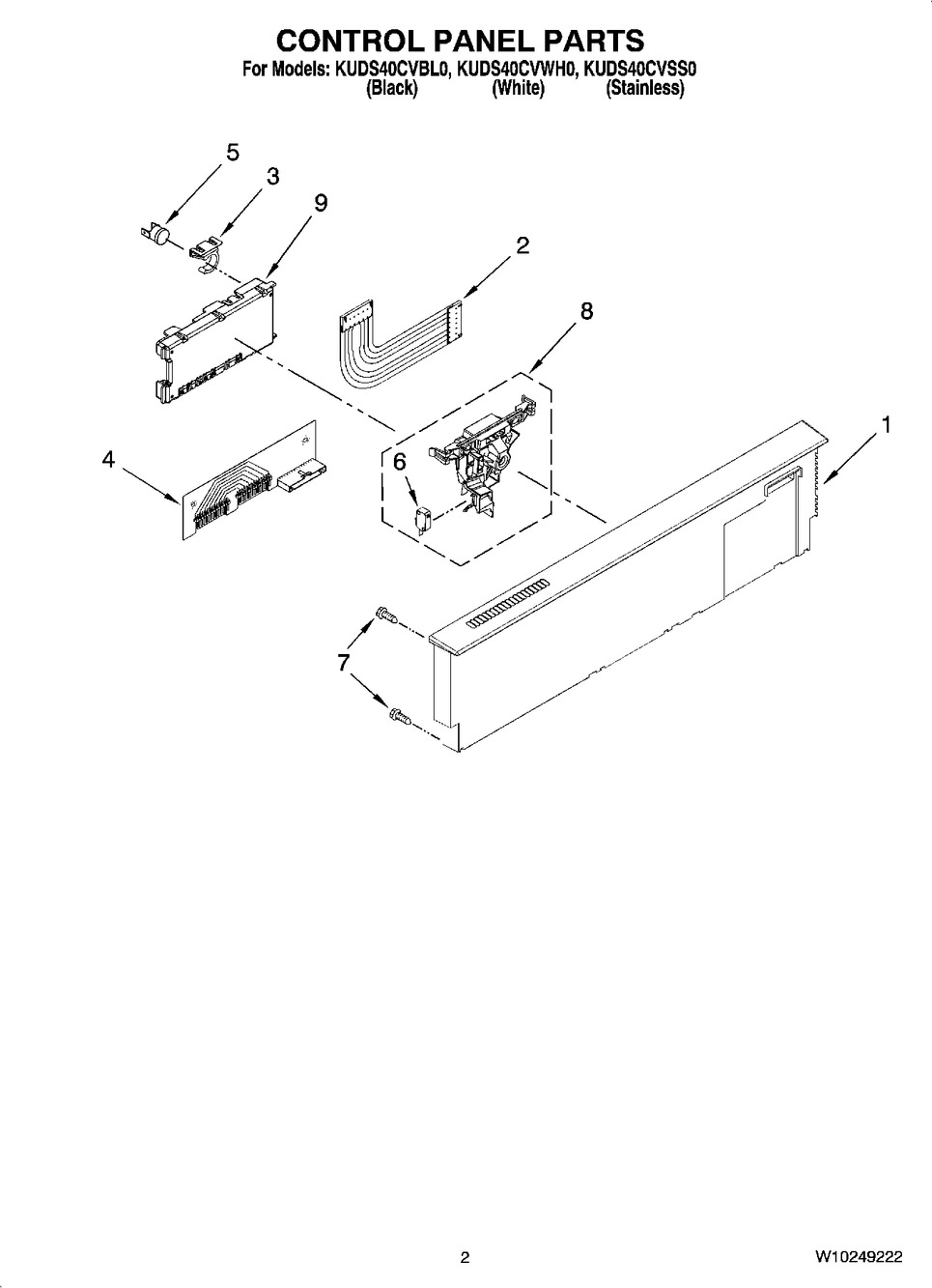 CONTROL PANEL PARTS
For Models: KUDS40CVBL0, KUDS40CVWH0, KUDS40CVSS0
(Black) (White) (Stainless)

5
3
9
2
8
1
4
6
7

2

W10249222