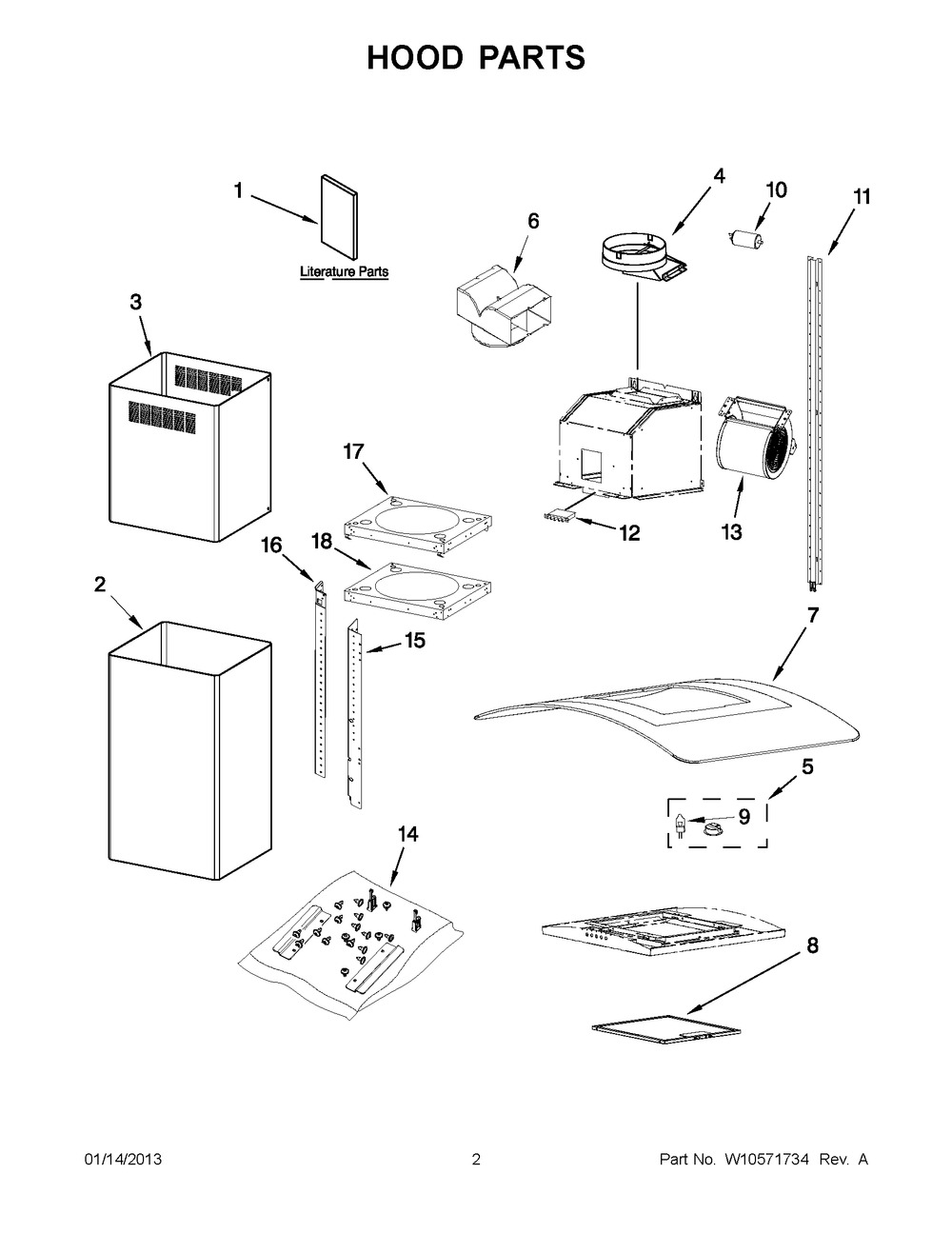 HOOD PARTS

1

Literature Parts

4

10

11

6

3

17

12

13

16

18

2

15

7

5

9

14

8

01/14/2013

2

Part No. W10571734 Rev. A