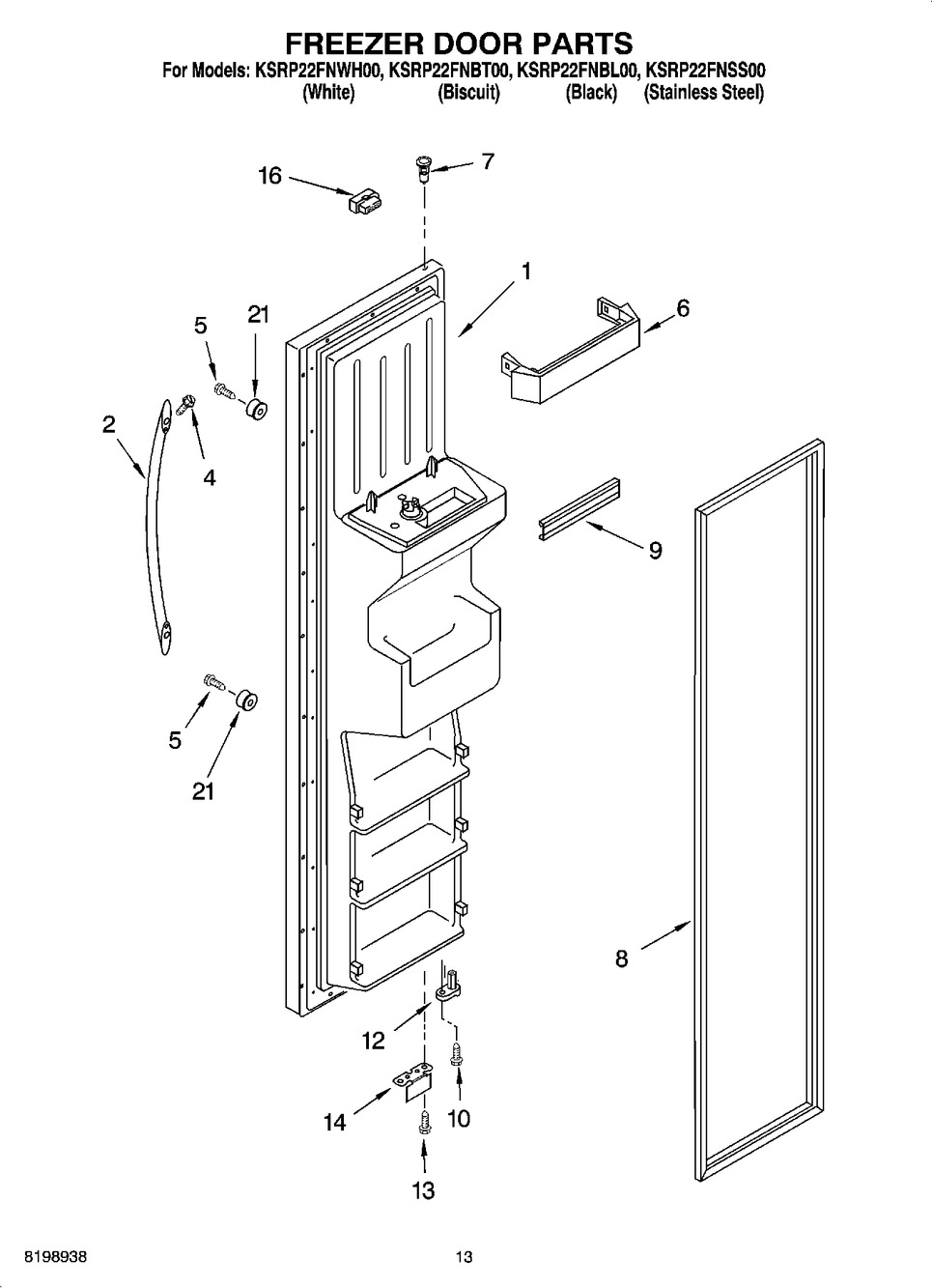 FREEZER DOOR PARTS
For Models: KSRP22FNWH00, KSRP22FNBT00, KSRP22FNBL00, KSRP22FNSS00
(White) (Biscuit) (Black) (Stainless Steel)

16
7
1
5
21
6
2
4
9
5
21
8
12
14
10
13

8198938
13