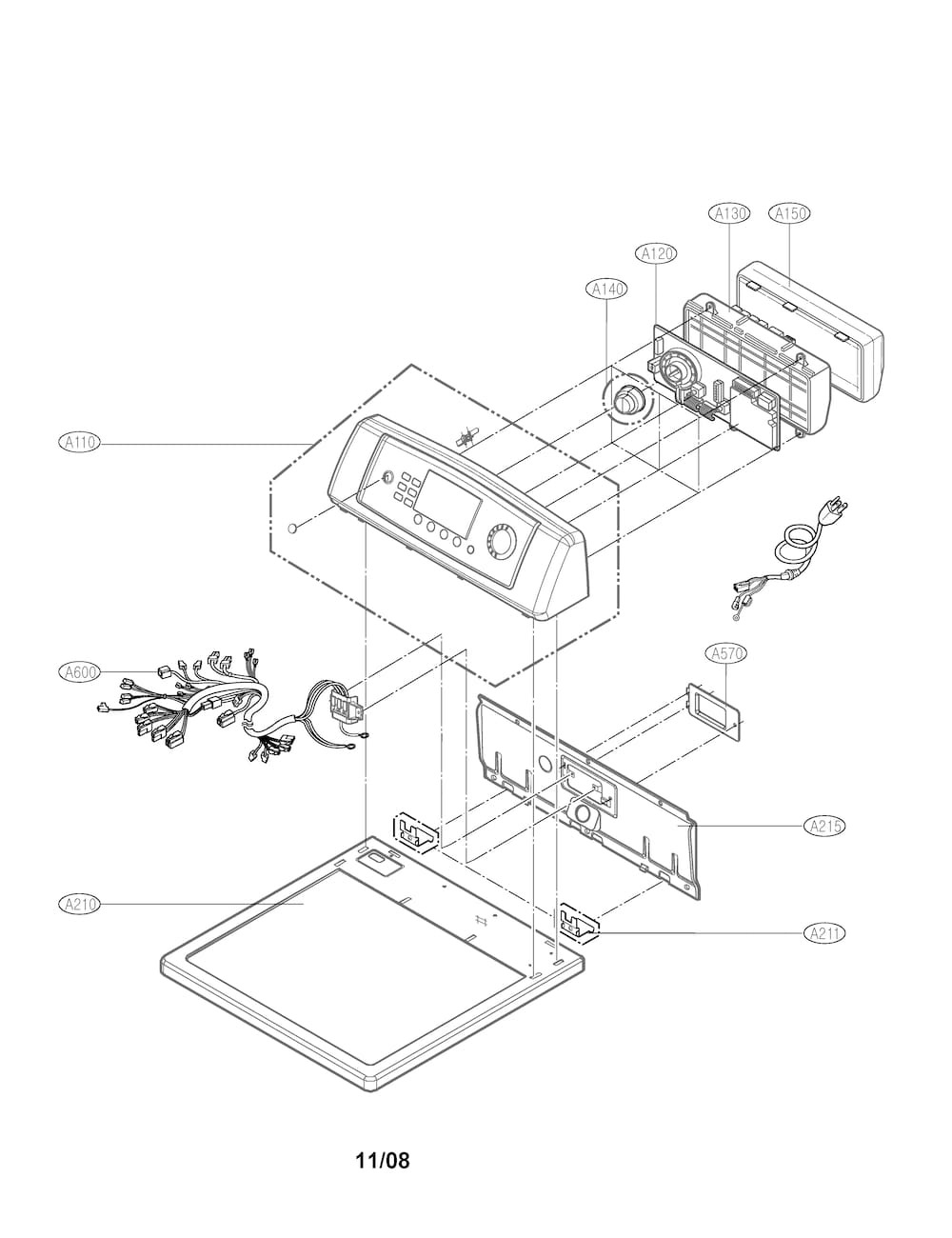 A130
A150
A120
A140
A110
A600
A570
A215
A210
A211
11/08