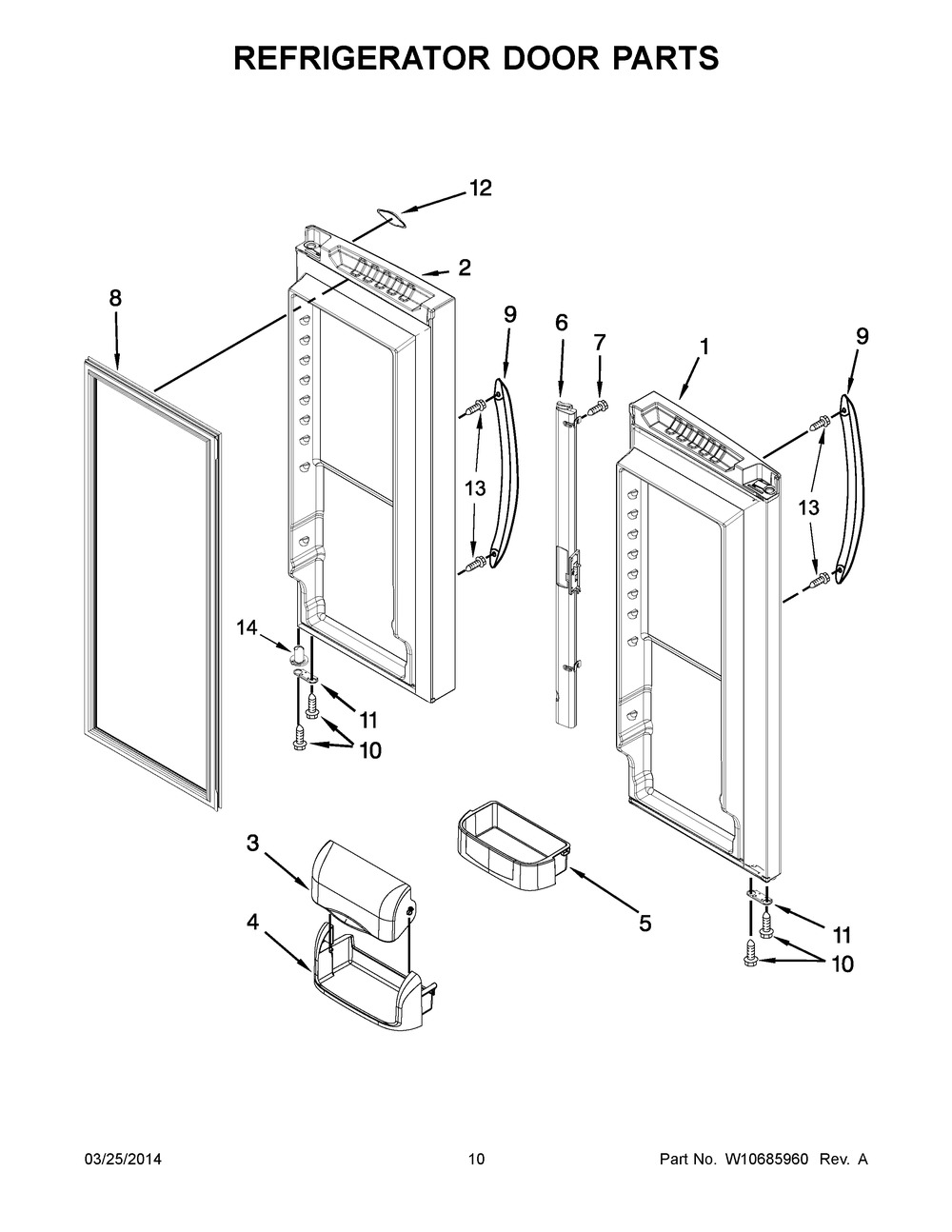 REFRIGERATOR DOOR PARTS

12

2

8

9

6

7

1

9

13

13

14

11

10

3

4

5

11

10

03/25/2014

10

Part No. W10685960 Rev. A