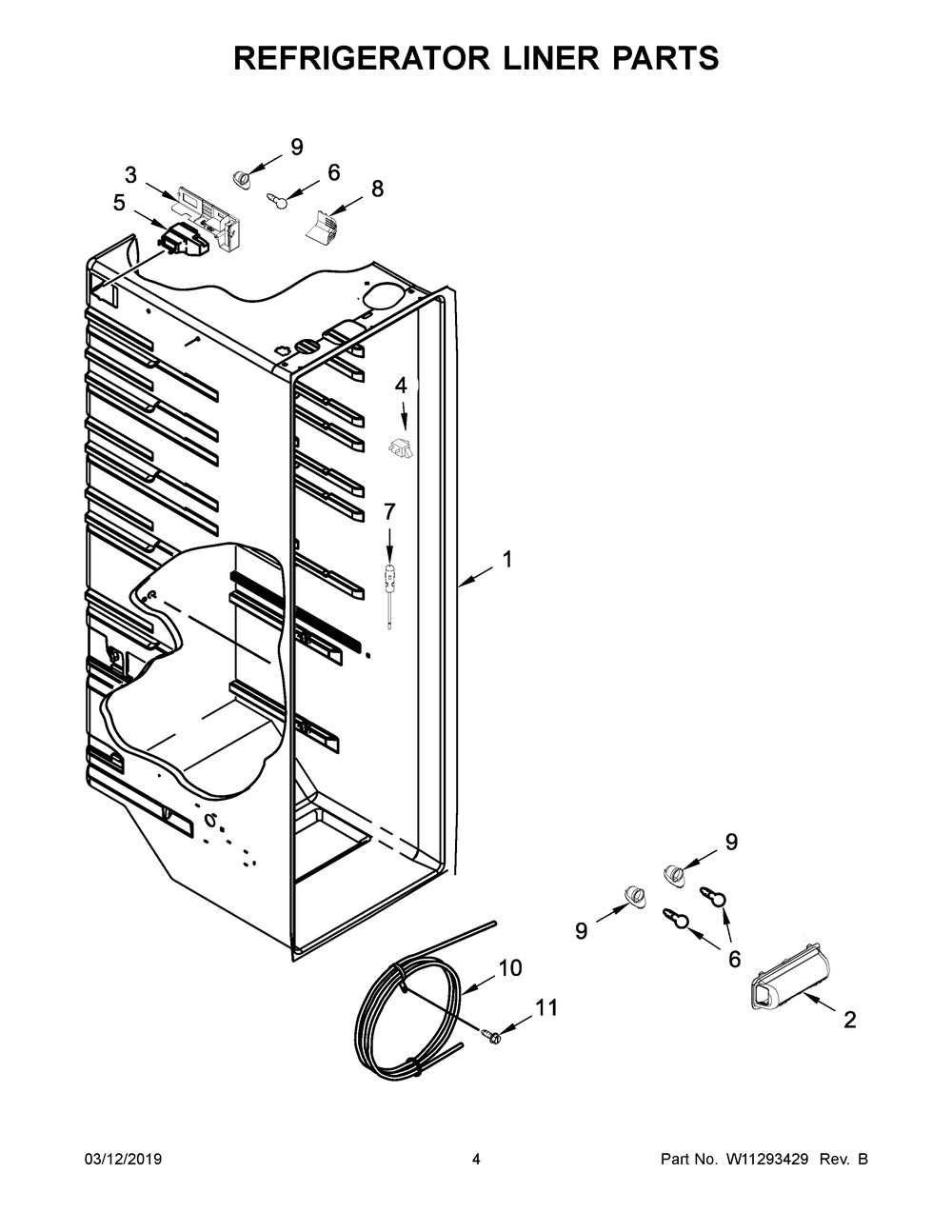 REFRIGERATOR LINER PARTS

9
3
6
5
8
4
7
1
9
9
6
10
11
2

03/12/2019
4
Part No. W11293429 Rev. B