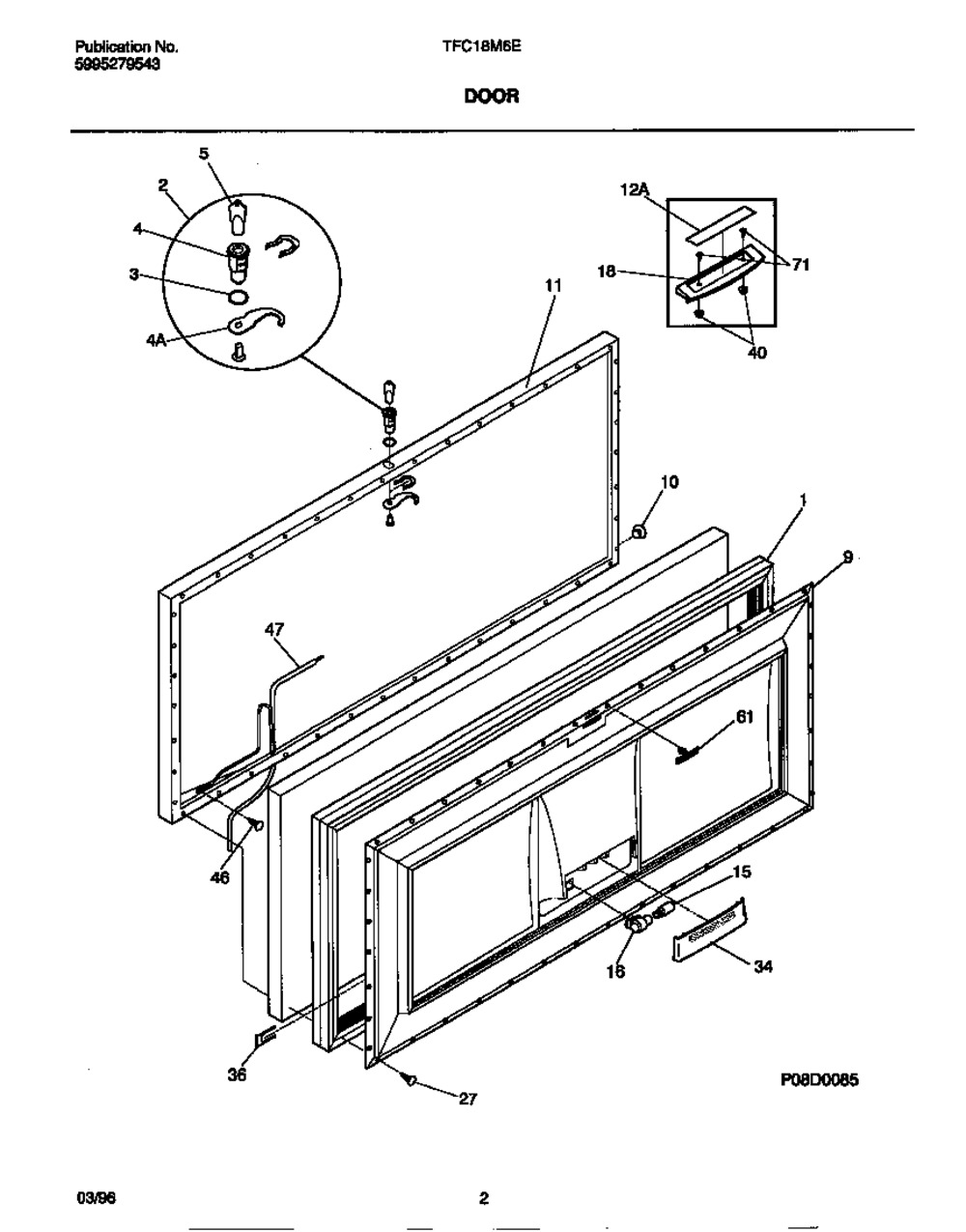 Publication No.
5995279543

TFC18M6E

DOOR

5
2
4
3
4A
12A
18
71
40
11
10
1
9
47
61
46
15
16
34
36
27

P08D0085

03/96

2