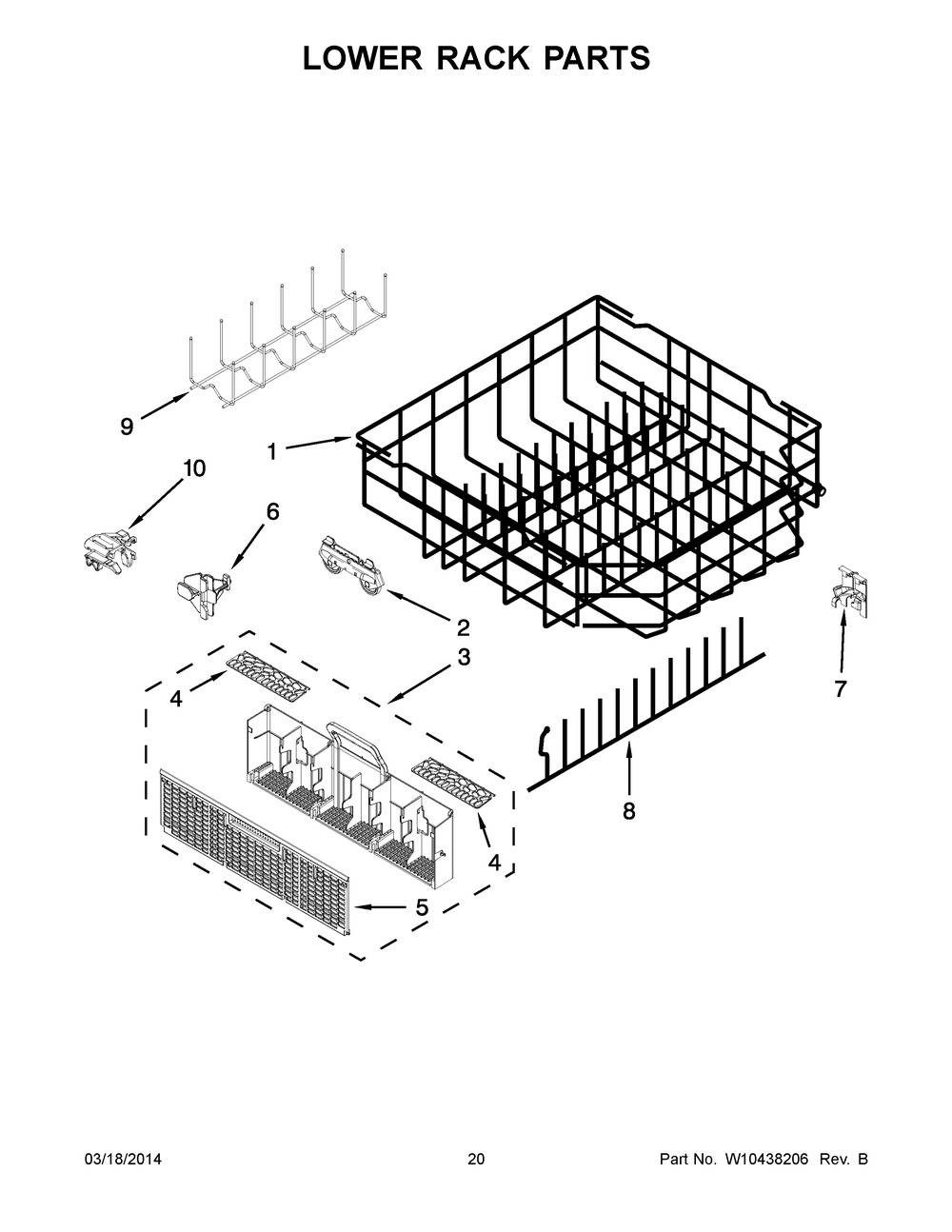 LOWER RACK PARTS

9

1

10

6

2

3

4

7

8

4

5

03/18/2014

20

Part No. W10438206 Rev. B