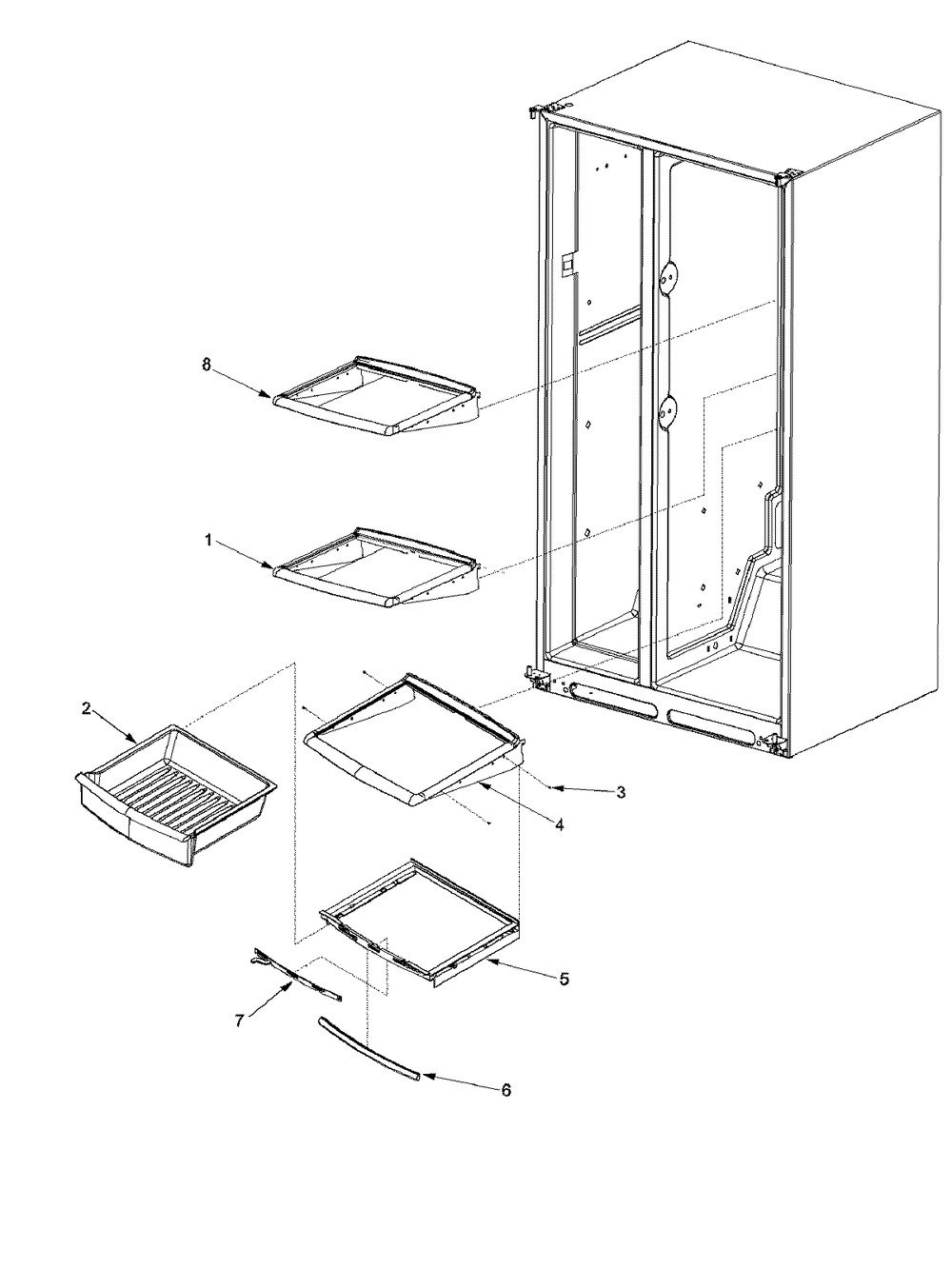 8
1
2
3
4
5
7
6