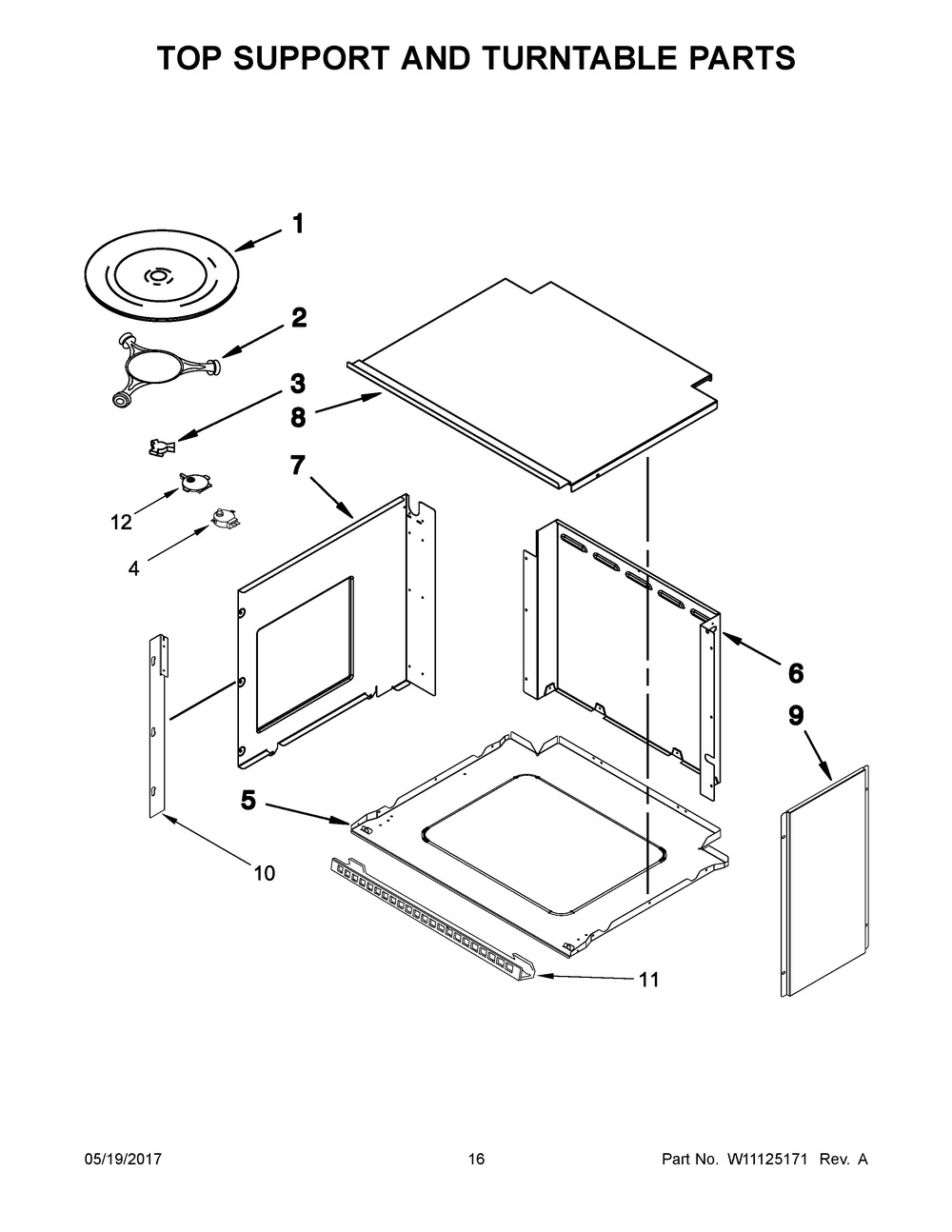 TOP SUPPORT AND TURNTABLE PARTS

1

2

3

8

7

12

4

6

9

5

10

11

05/19/2017

16

Part No. W11125171 Rev. A