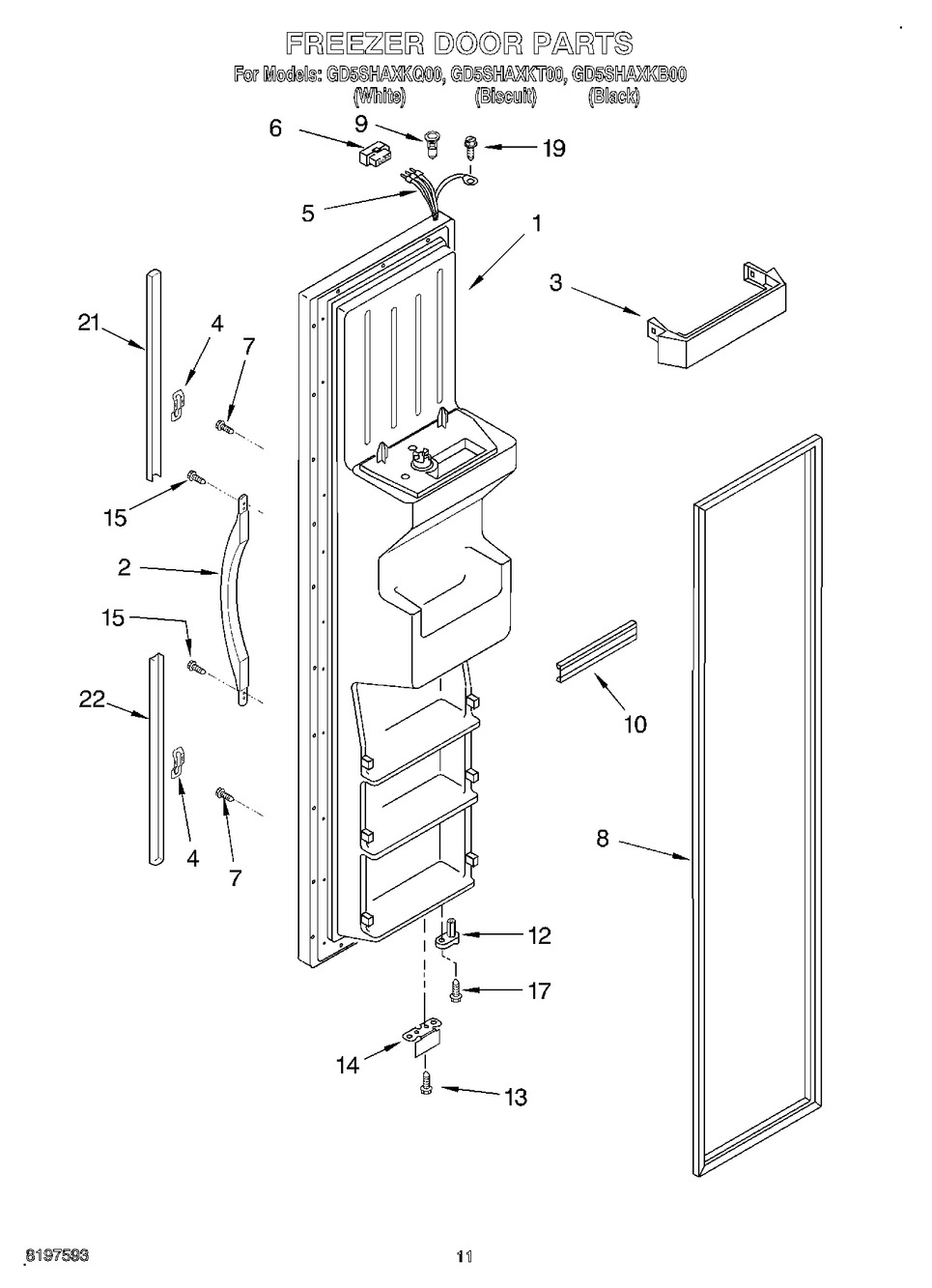 FREEZER DOOR PARTS
For Models: GD5SHAXKQ00, GD5SHAXKT00, GD5SHAXKB00
(White) (Biscuit) (Black)

6
9
19
5
1
3
21
4
7
15
2
15
22
4
7
10
8
12
17
14
13

8197593
11