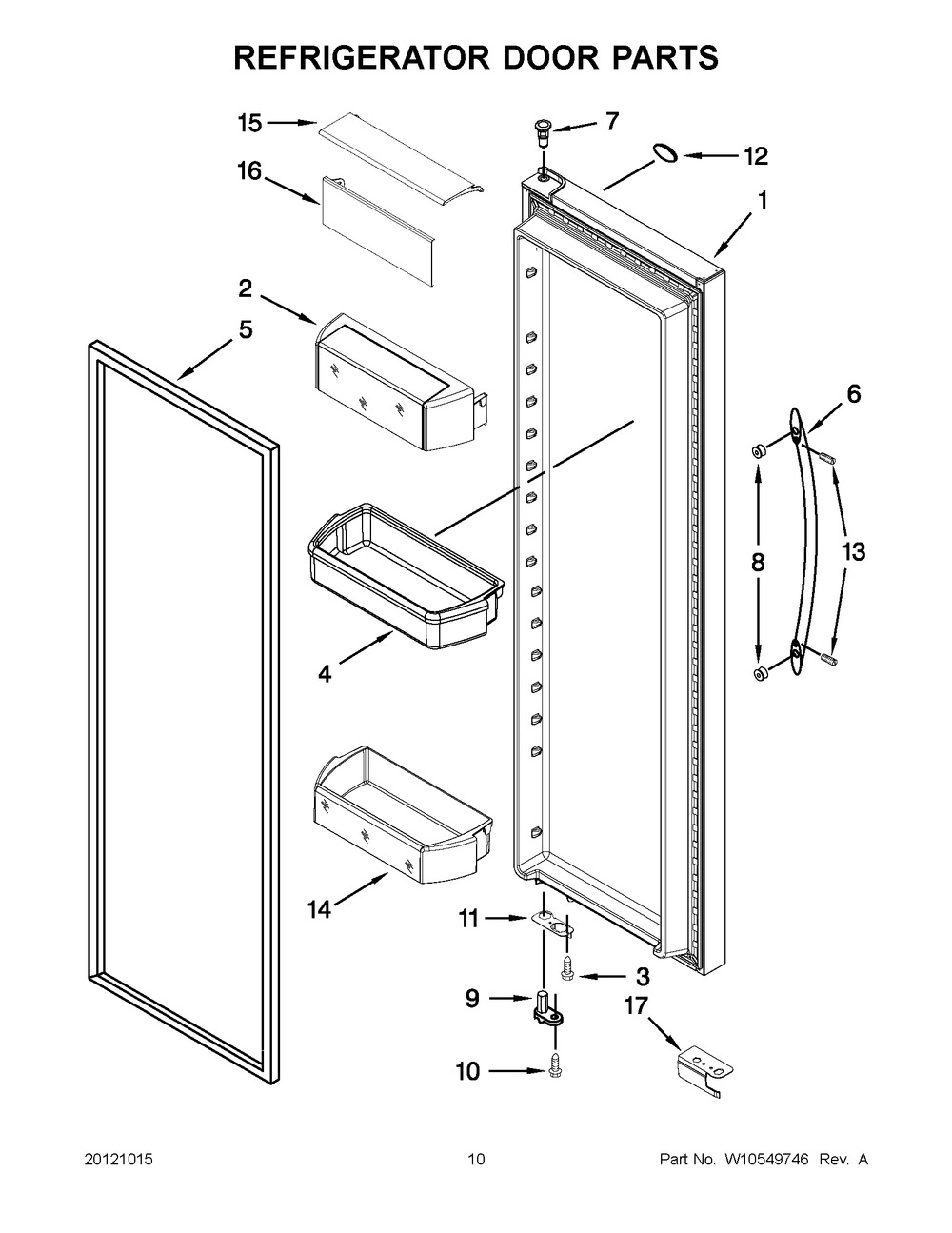 REFRIGERATOR DOOR PARTS

15
16
7
12
1
2
5
6
8
13
4
14
11
3
9
17
10

20121015

10

Part No. W10549746 Rev. A