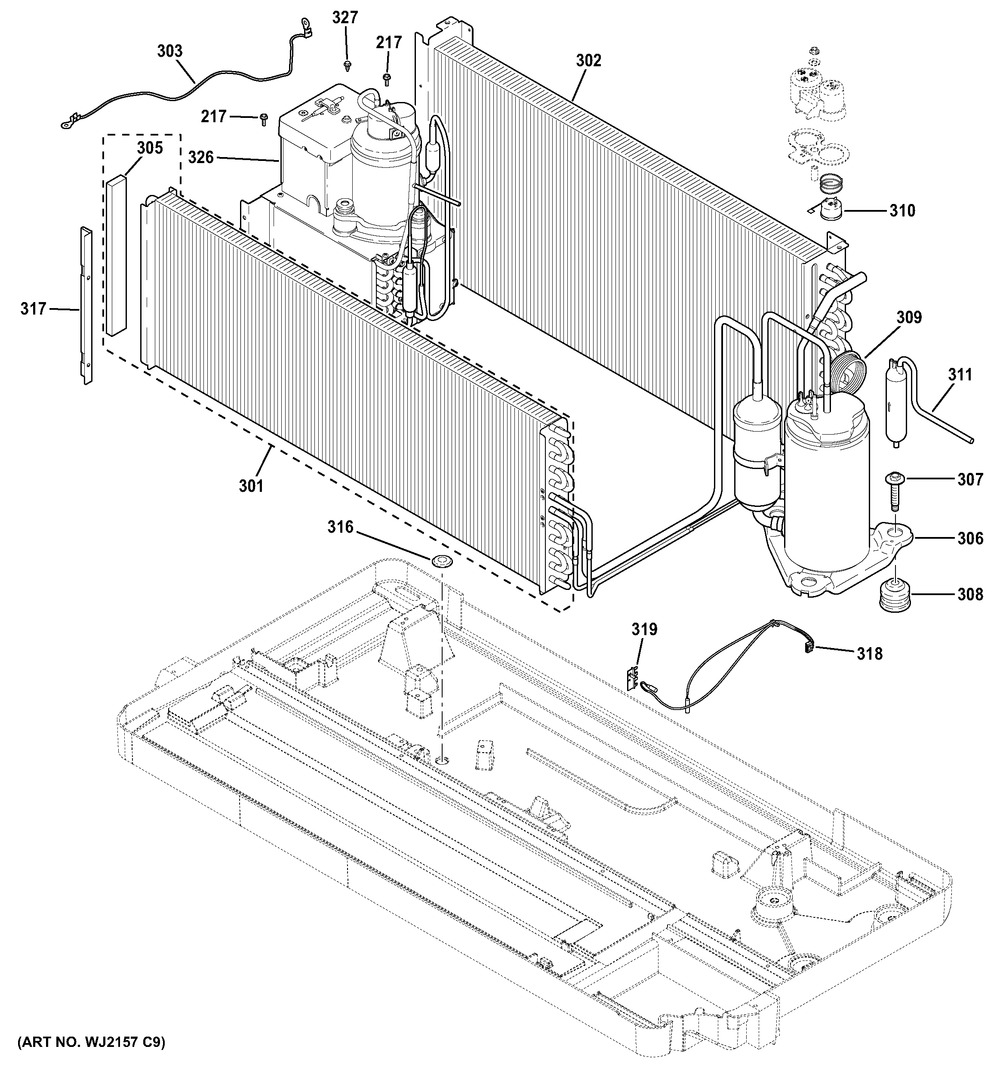 303
327
217
302
217
305
326
310
317
309
311
301
307
316
306
308
319
318
(ART NO. WJ2157 C9)