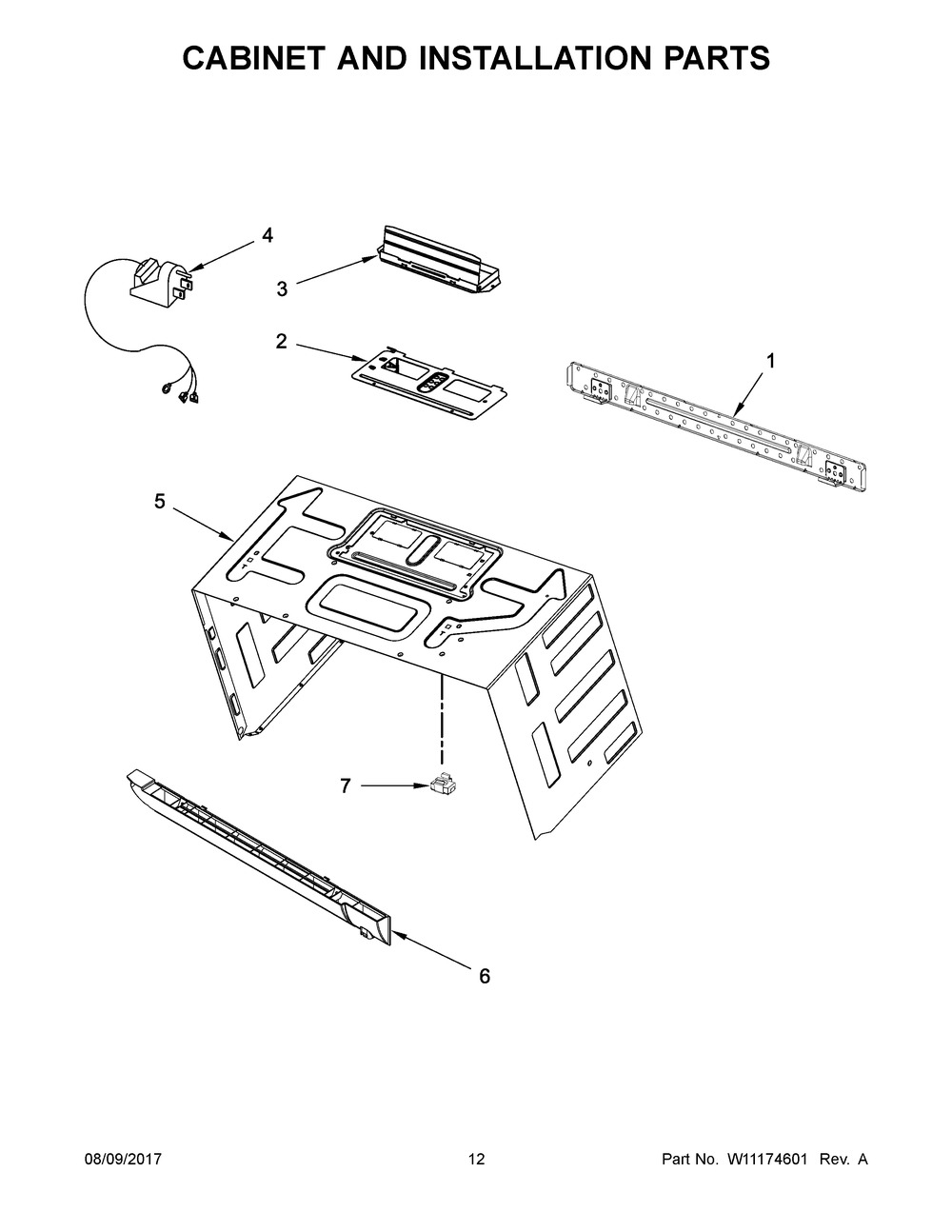 CABINET AND INSTALLATION PARTS

4

3

2

1

5

7

6

08/09/2017

12

Part No. W11174601 Rev. A