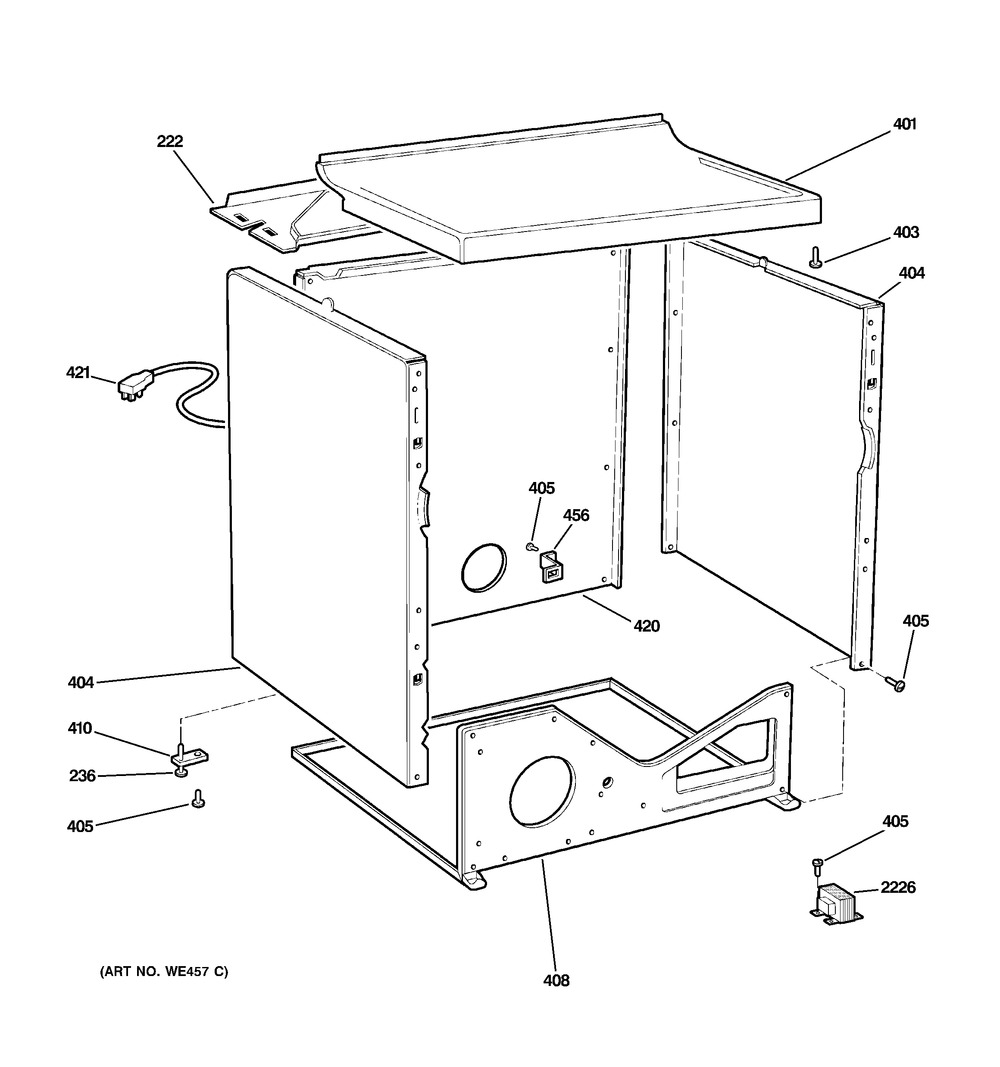 222

401

403

404

421

405

456

420

405

404

410

236

405

405

2226

408

(ART NO. WE457 C)