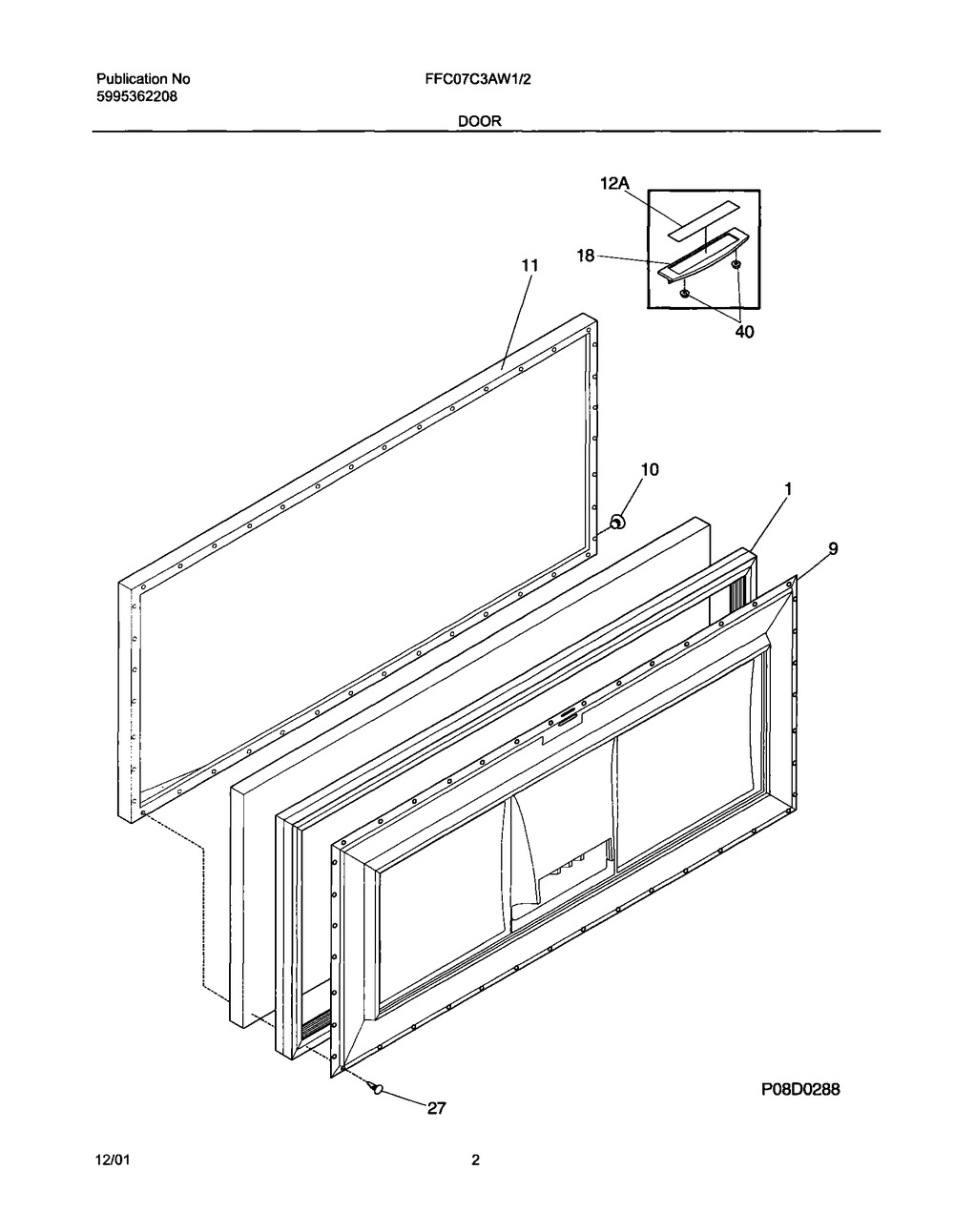 Publication No
5995362208

FFC07C3AW1/2

DOOR

12A
18
40
11
10
1
9
27

P08D0288

12/01

2