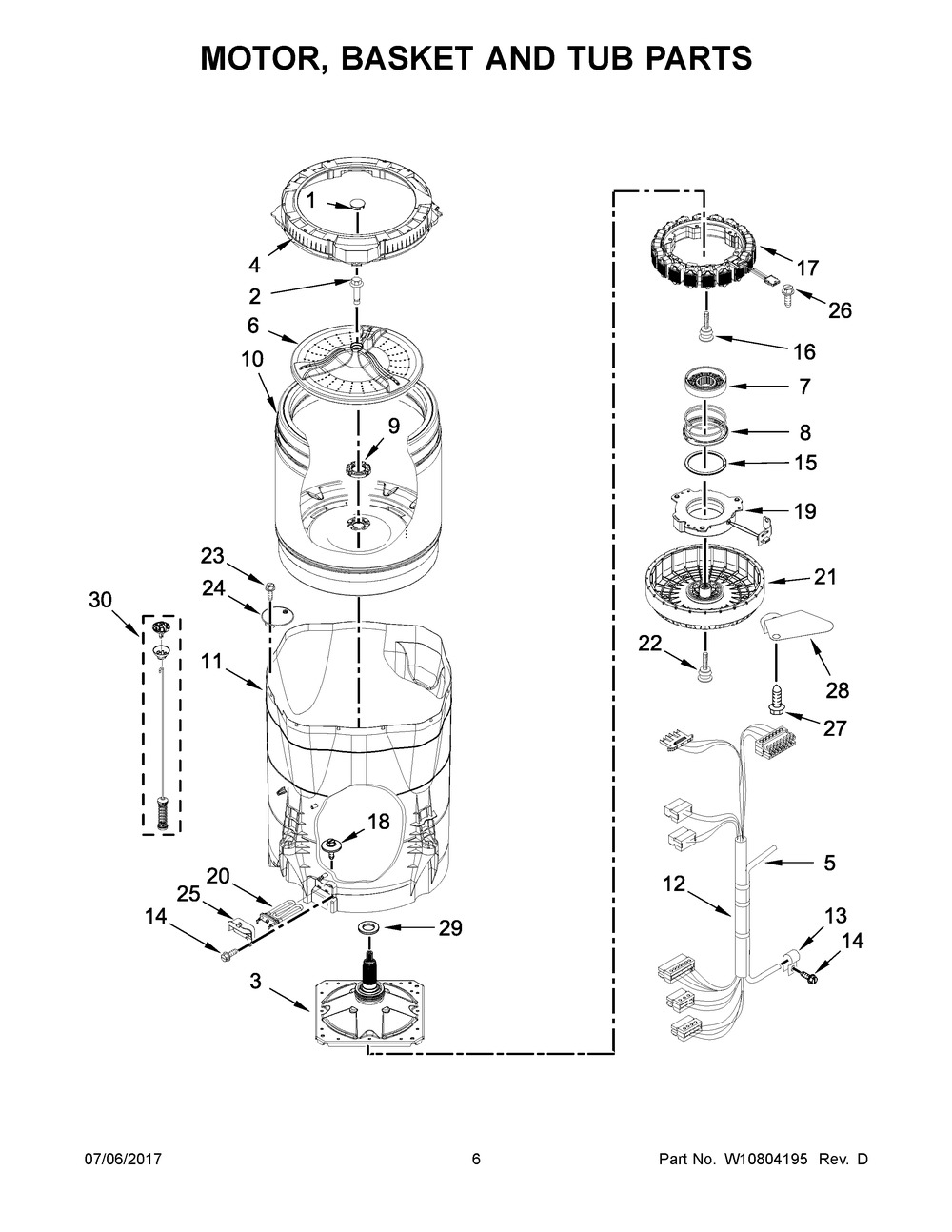 MOTOR, BASKET AND TUB PARTS

1
4
2
6
10
9
23
24
30
11
18
20
25
14
29
3
17
26
16
7
8
15
19
21
22
28
27
5
12
13
14

07/06/2017
6
Part No. W10804195 Rev. D