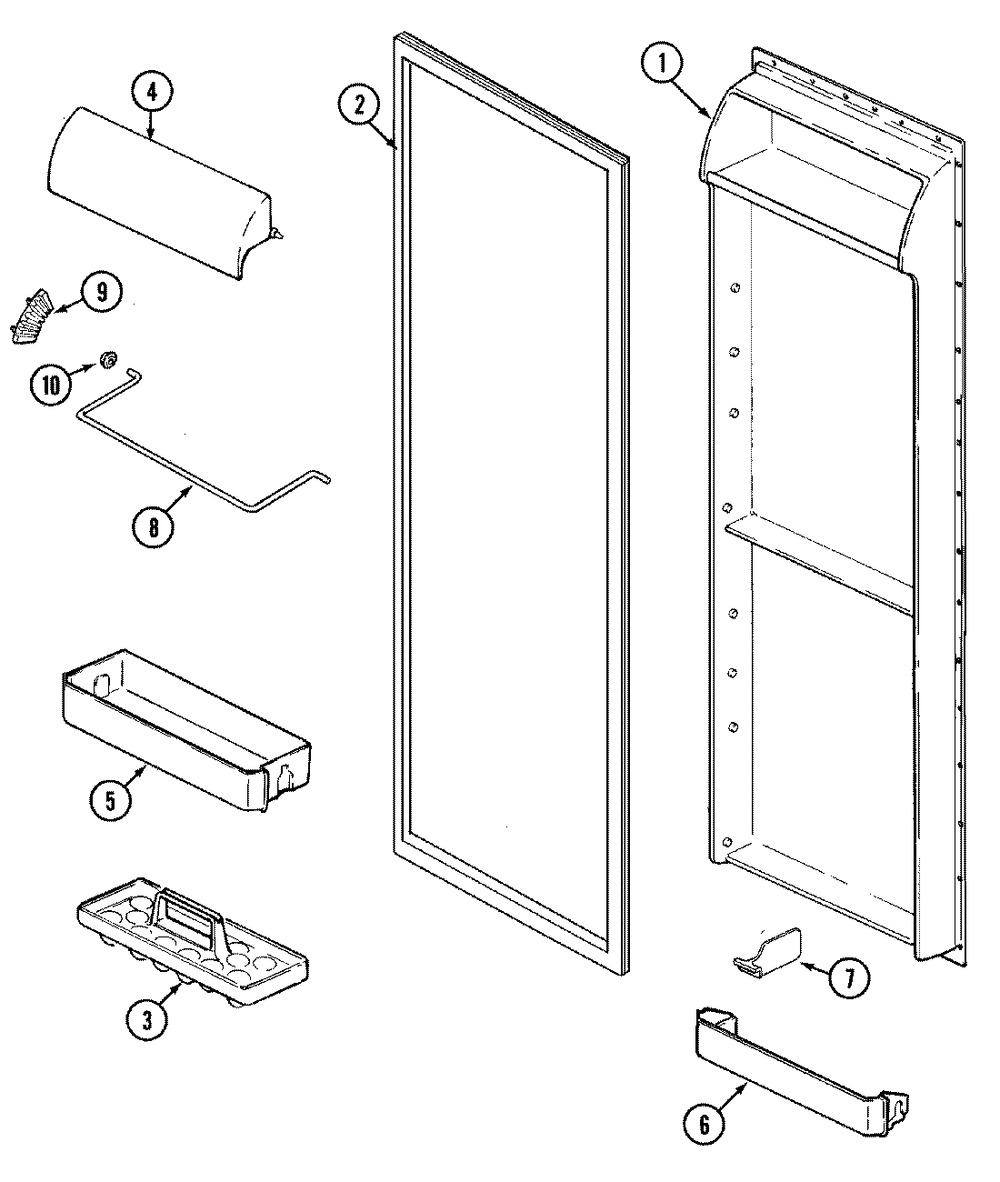 4
2
1
9
10
8
5
3
7
6