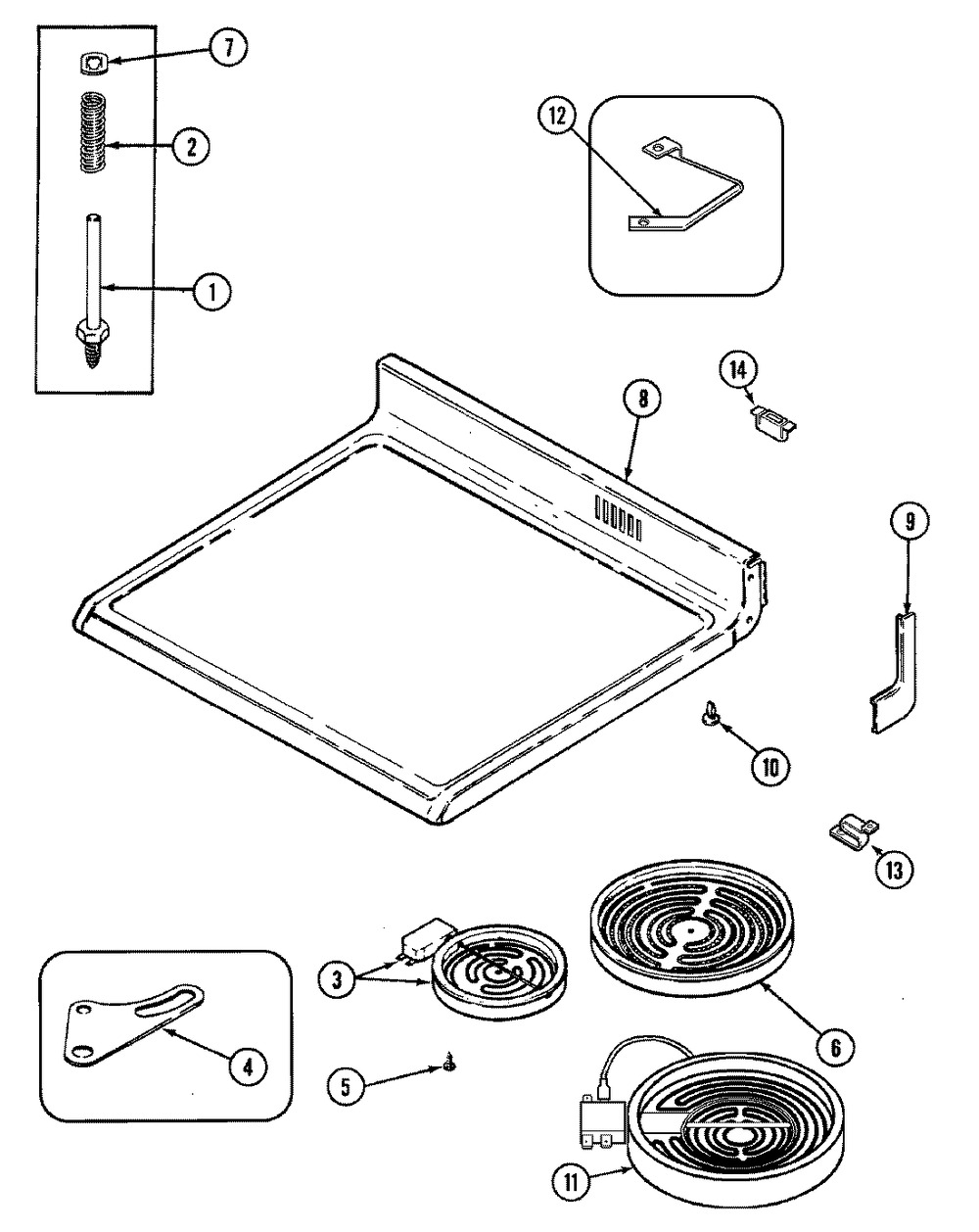 7
2
1
12
14
8
9
10
13
3
6
4
5
11