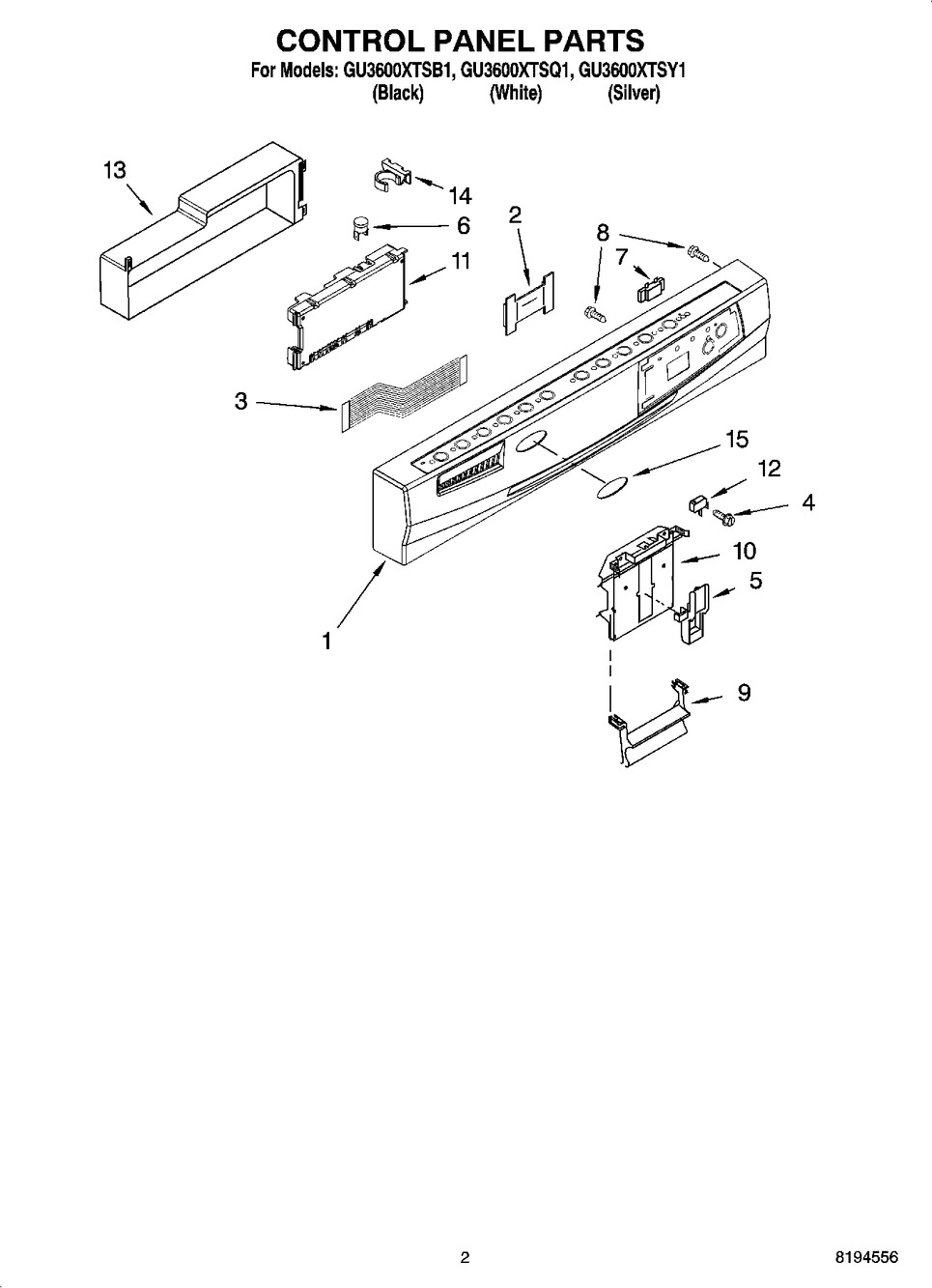 CONTROL PANEL PARTS
For Models: GU3600XTSB1, GU3600XTSQ1, GU3600XTSY1
(Black) (White) (Silver)

13
14
6
2
8
7
11
3
15
12
4
10
5
1
9

2

8194556