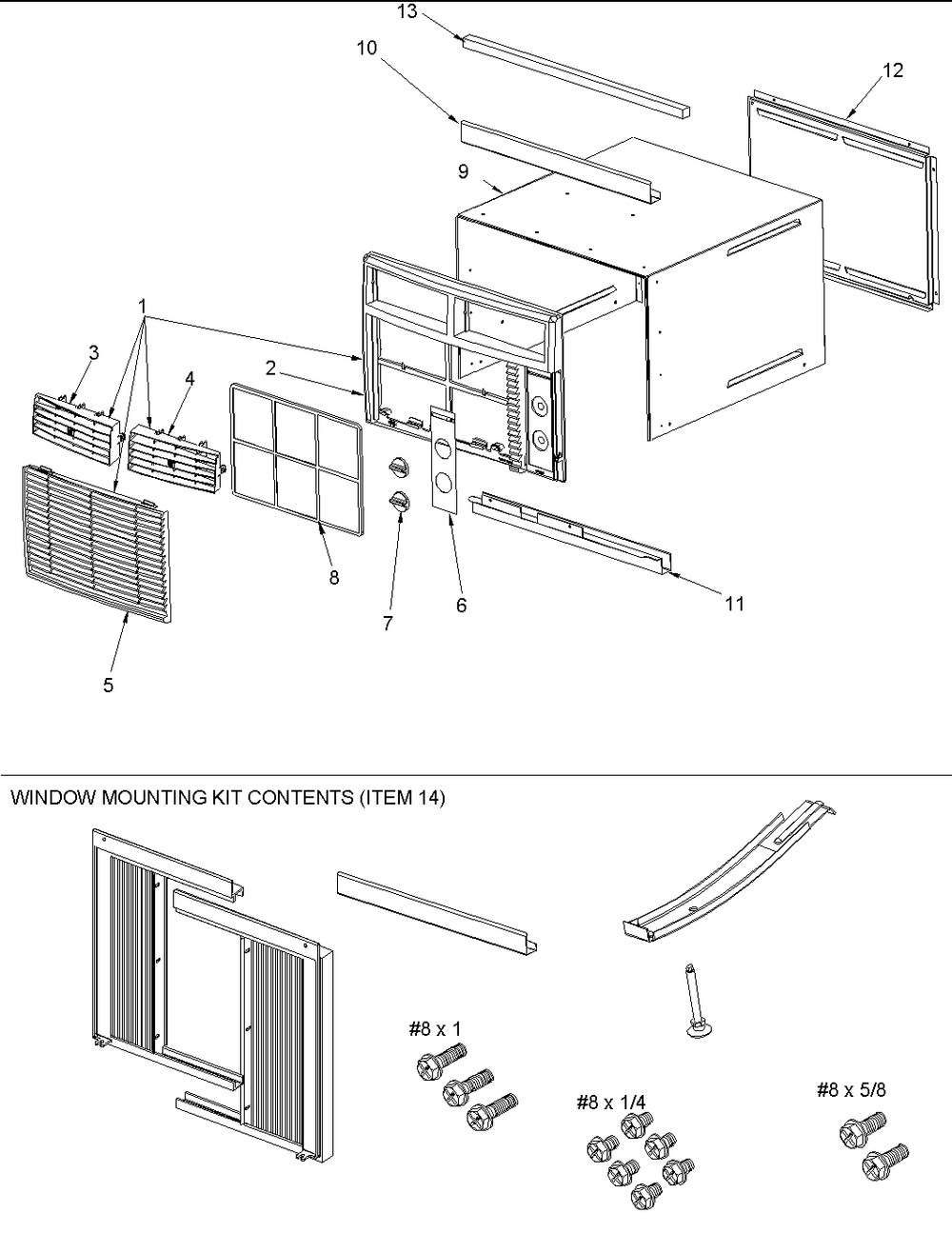 13
10
12
9
1
3
4
2
8
7
6
11
5

WINDOW MOUNTING KIT CONTENTS (ITEM 14)

#8 x 1
#8 x 1/4
#8 x 5/8