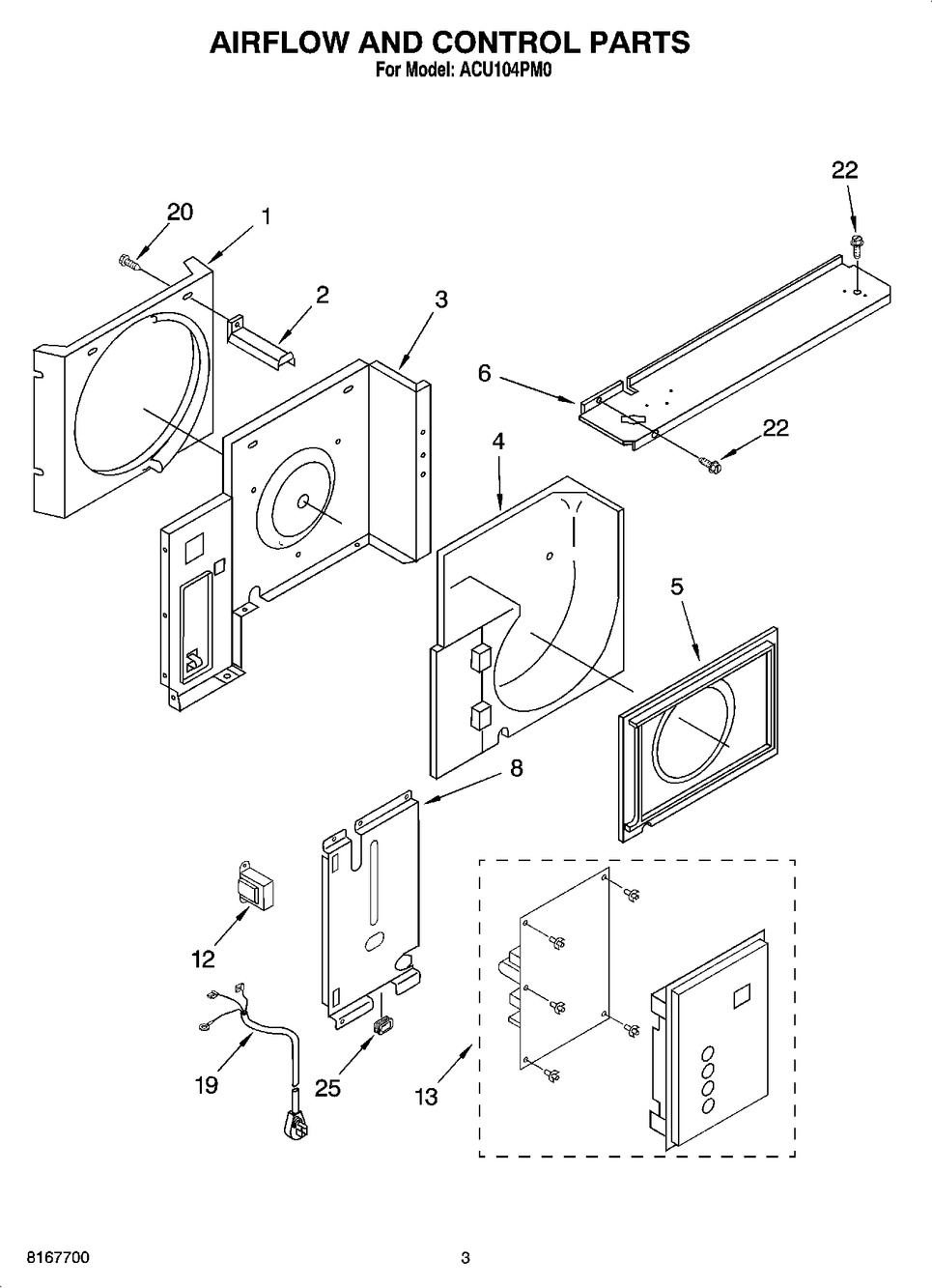 AIRFLOW AND CONTROL PARTS
For Model: ACU104PM0

22
20
1
2
3
6
22
4
5
8
12
19
25
13

8167700
3