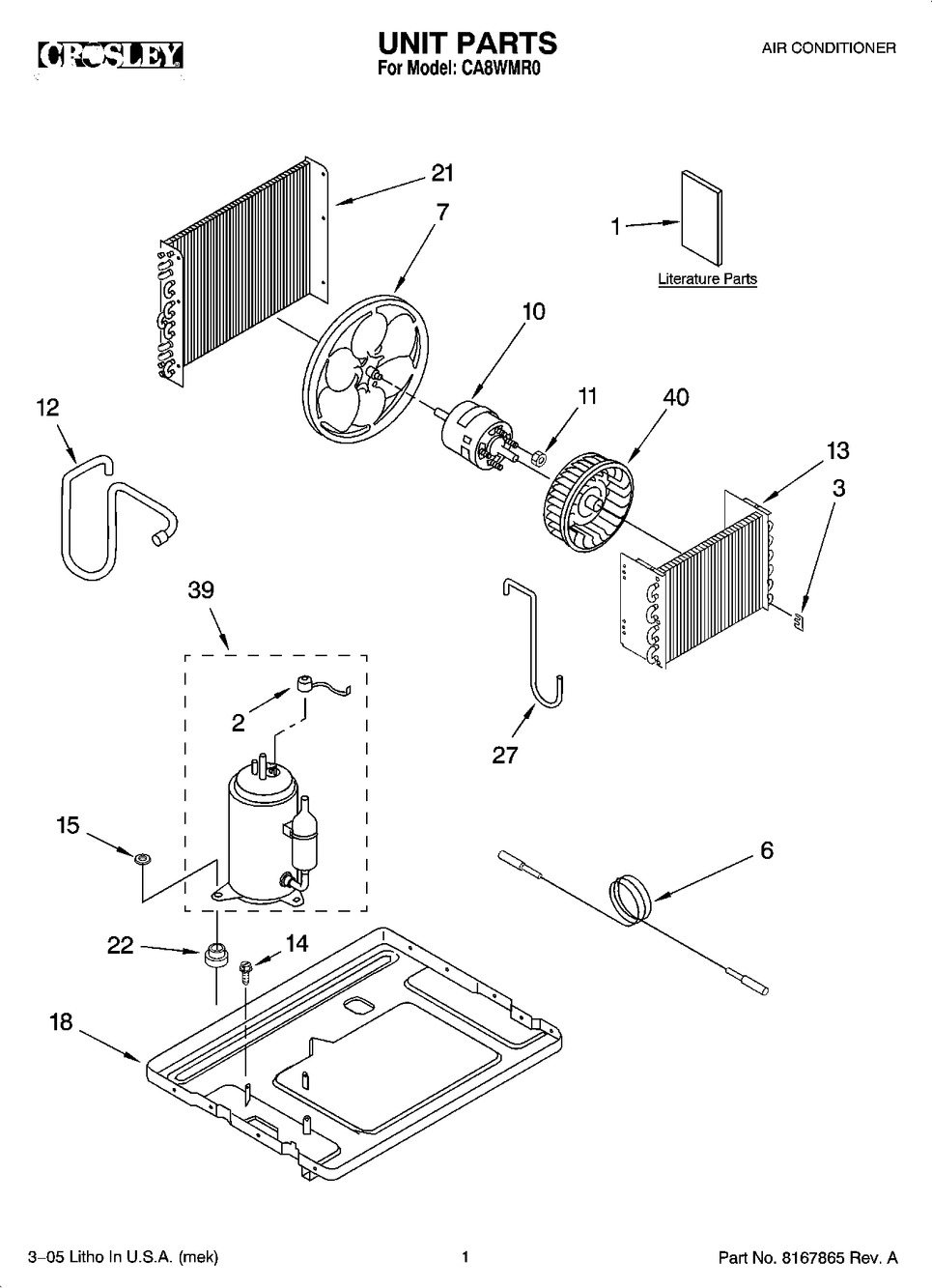 CROSLEY

UNIT PARTS
For Model: CA8WMR0

AIR CONDITIONER

21
7
1
Literature Parts
10
12
11
40
13
3
39
2
27
15
6
22
14
18

3–05 Litho In U.S.A. (mek)
1
Part No. 8167865 Rev. A