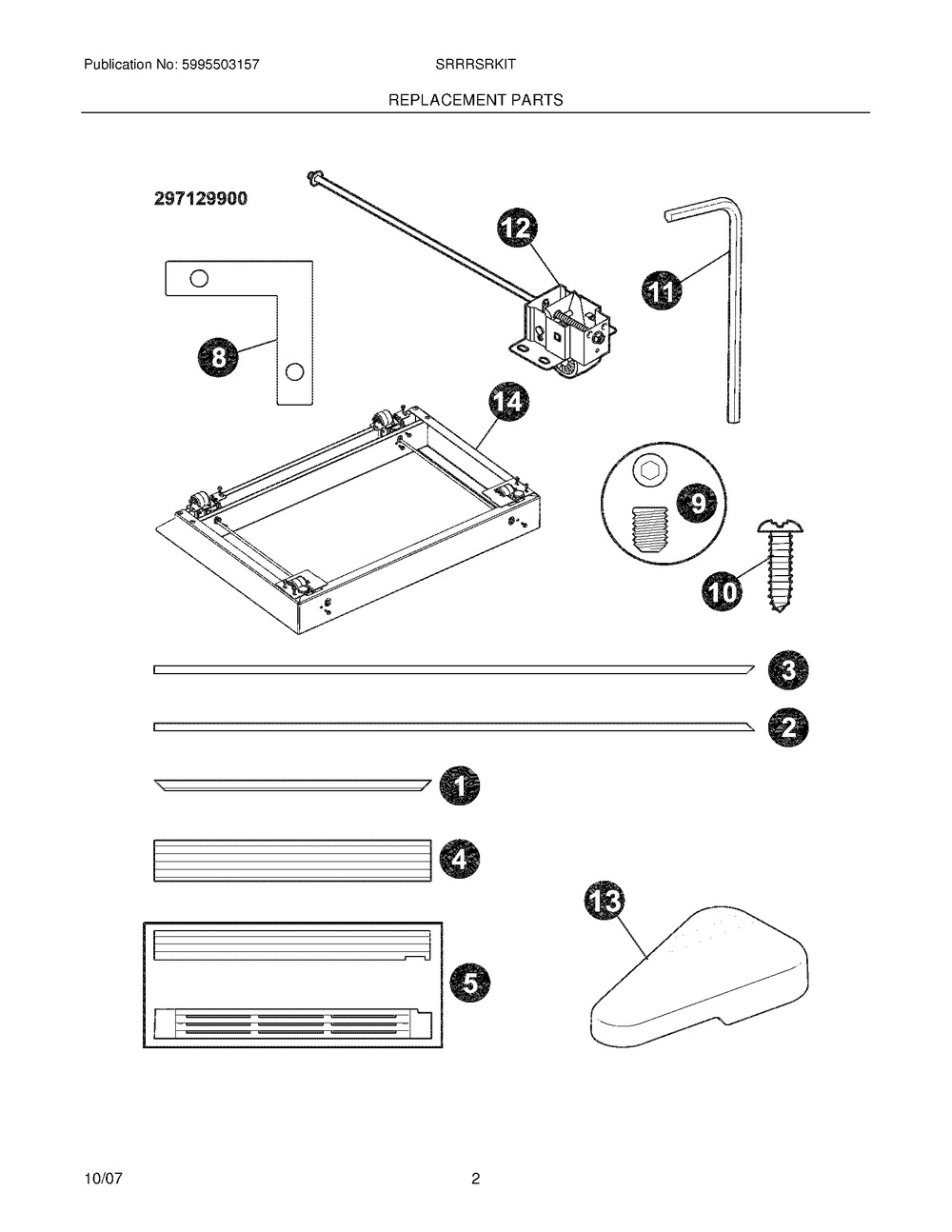 Publication No: 5995503157

SRRRSRKIT

REPLACEMENT PARTS

297129900

12

11

8

14

9

10

3

2

1

4

13

5

10/07

2