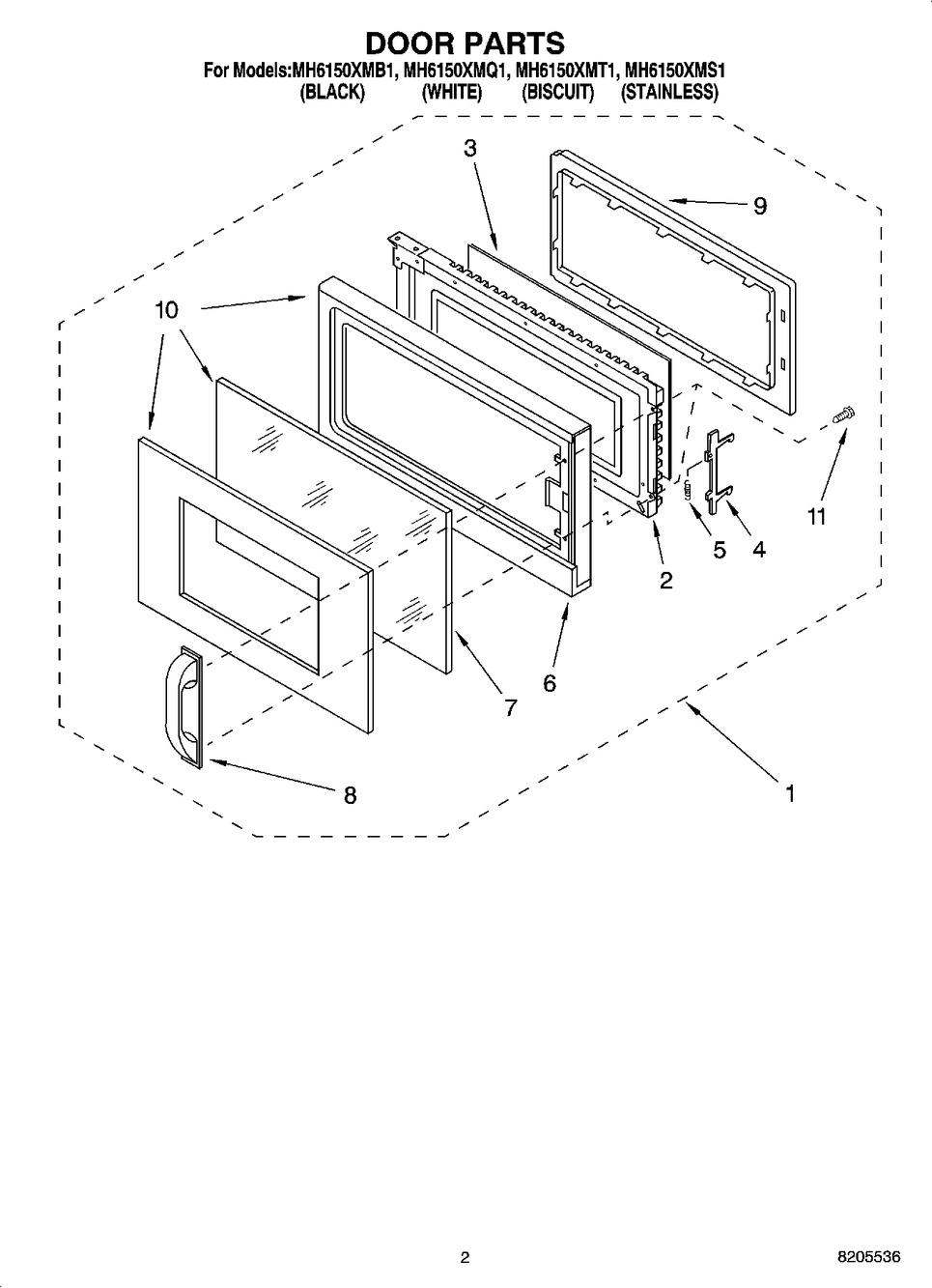 DOOR PARTS

For Models:MH6150XMB1, MH6150XMQ1, MH6150XMT1, MH6150XMS1
(BLACK) (WHITE) (BISCUIT) (STAINLESS)

3

9

10

11

5

4

2

6

7

8

1

2

8205536