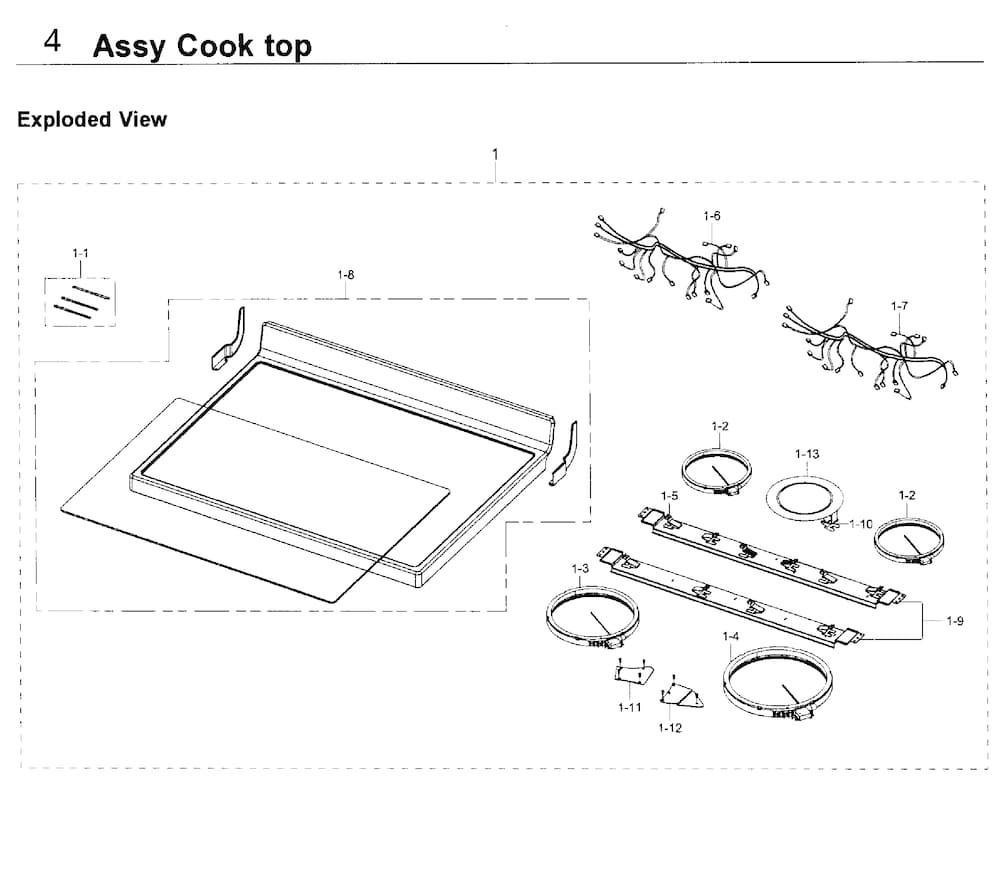 4 Assy Cook top

Exploded View

1

1-1

1-8

1-6

1-7

1-2

1-13

1-5

1-10

1-2

1-3

1-9

1-4

1-11

1-12