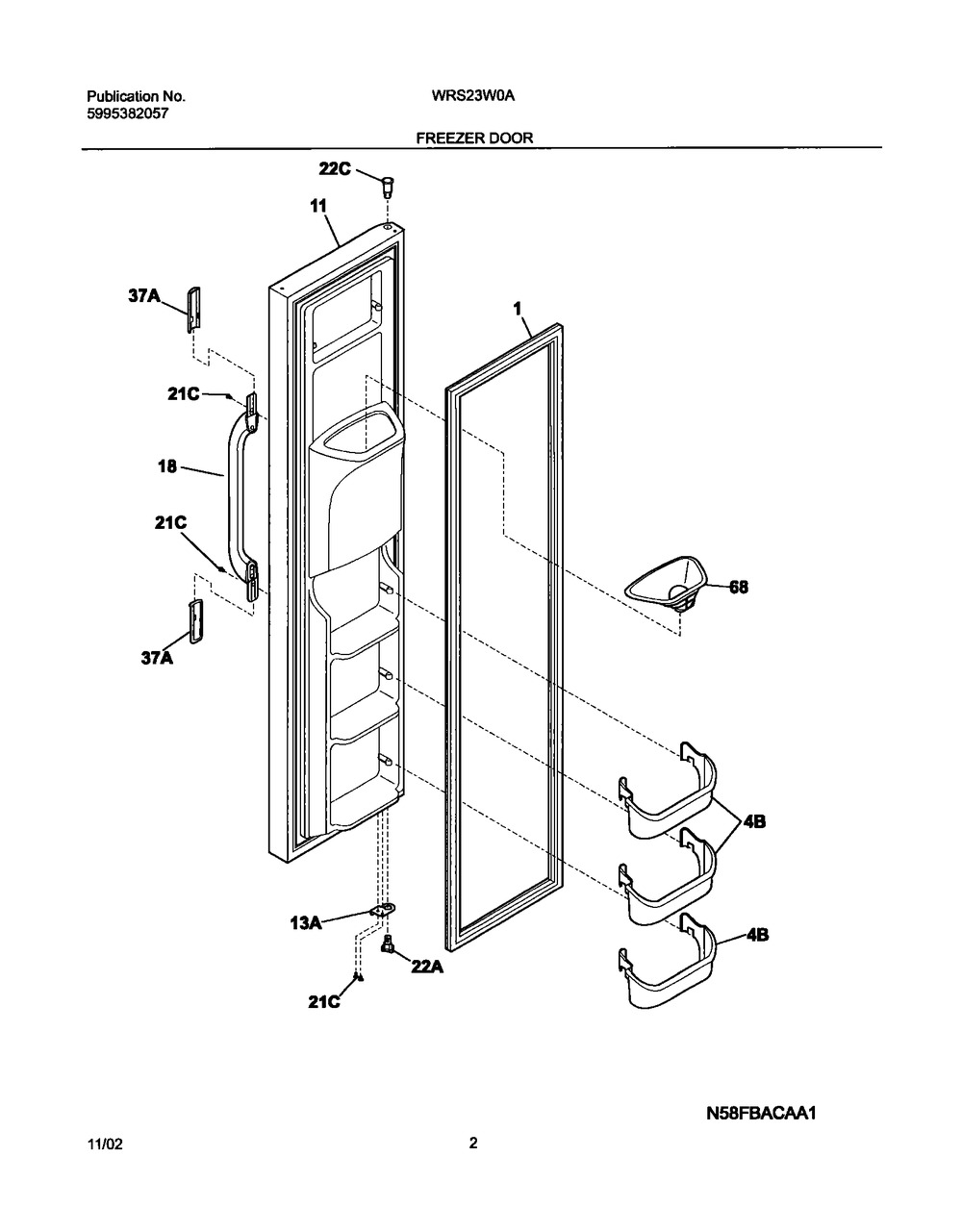 Publication No.
5995382057

WRS23W0A

FREEZER DOOR

22C
11
37A
1
21C
18
21C
68
37A
4B
13A
4B
22A
21C

N58FBACAA1

11/02

2