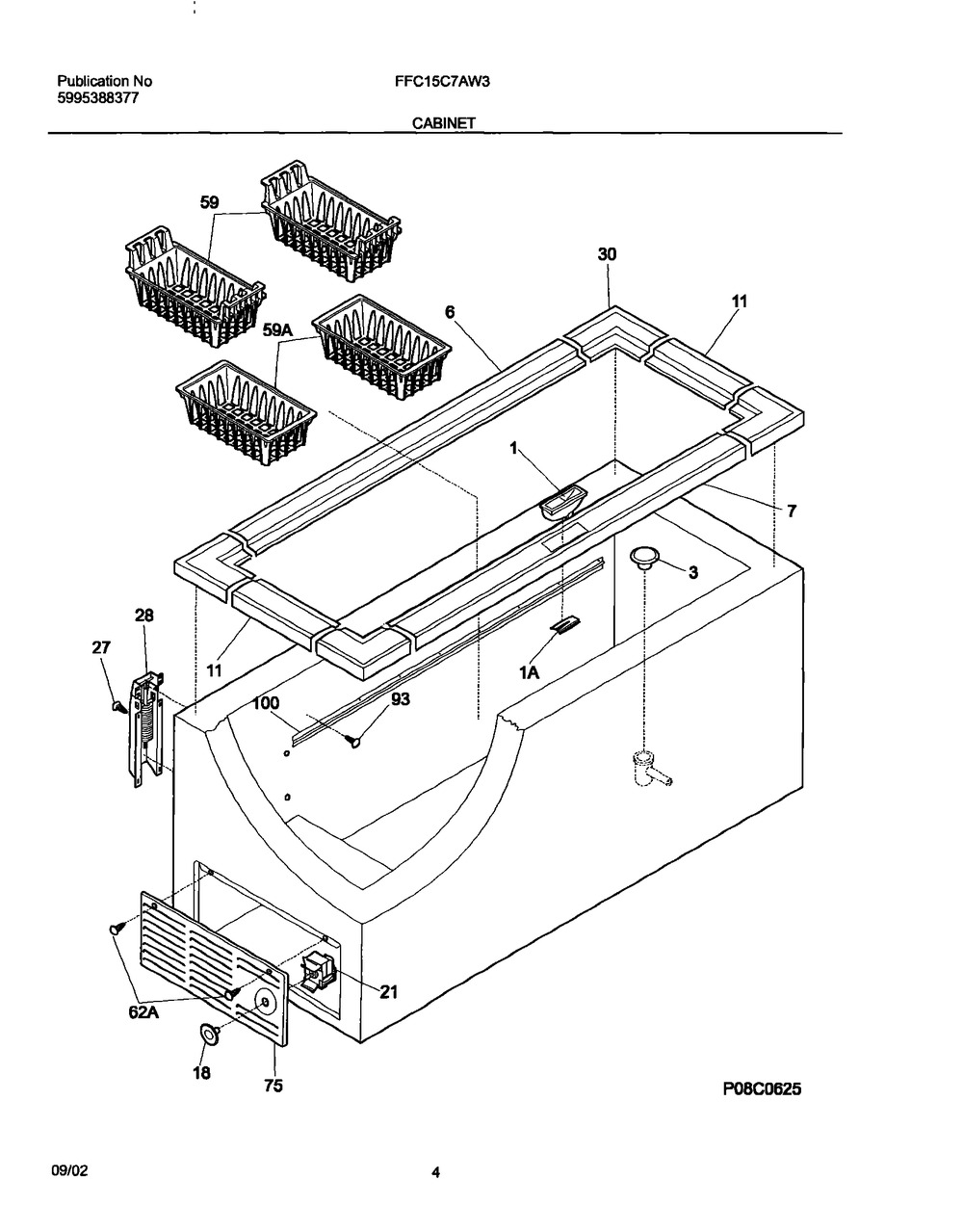 Publication No
5995388377

FFC15C7AW3

CABINET

59
30
11
6
59A
1
7
3
28
27
11
1A
100
93
21
62A
18
75
P08C0625

09/02

4