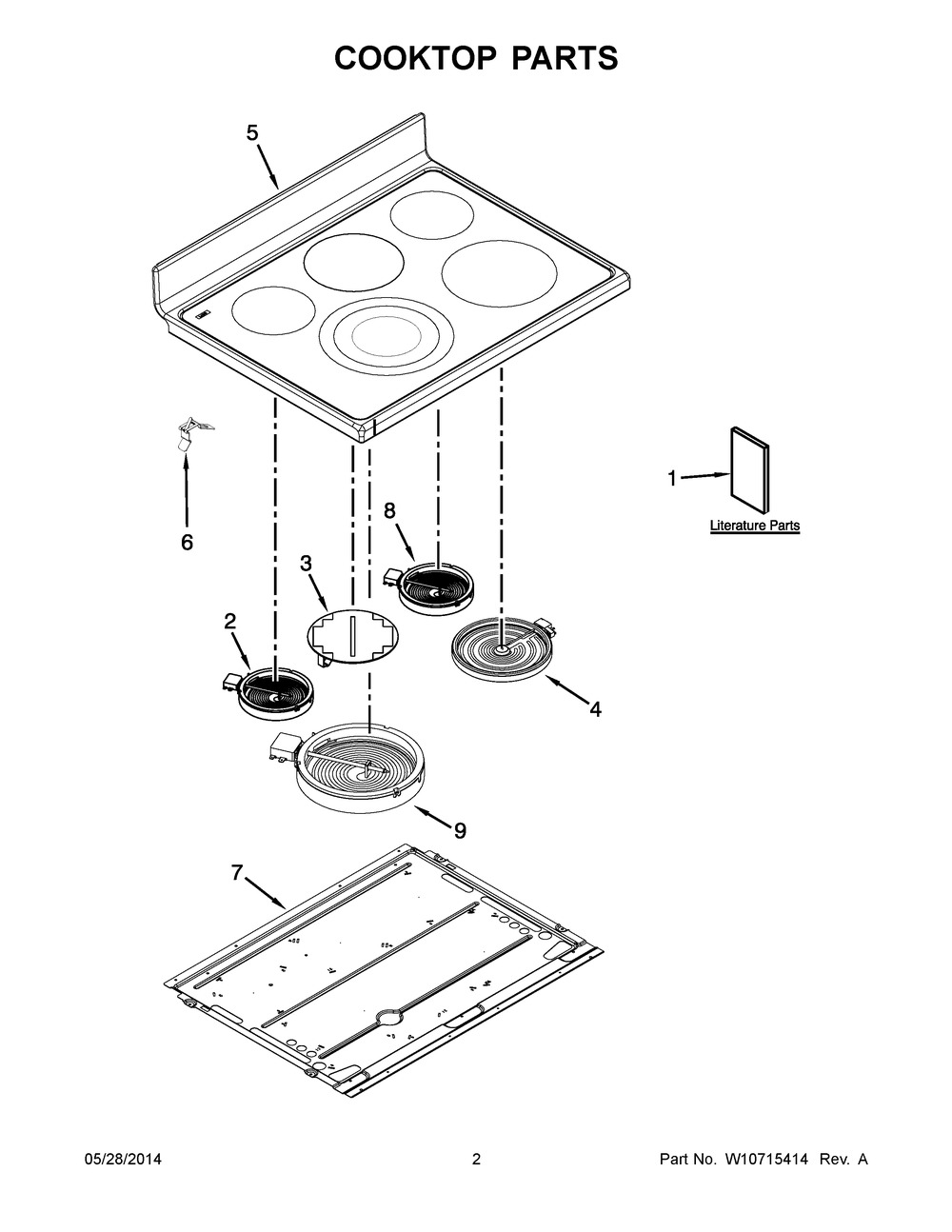 COOKTOP PARTS

5

1

Literature Parts

6

8

3

2

4

9

7

05/28/2014    2    Part No. W10715414 Rev. A