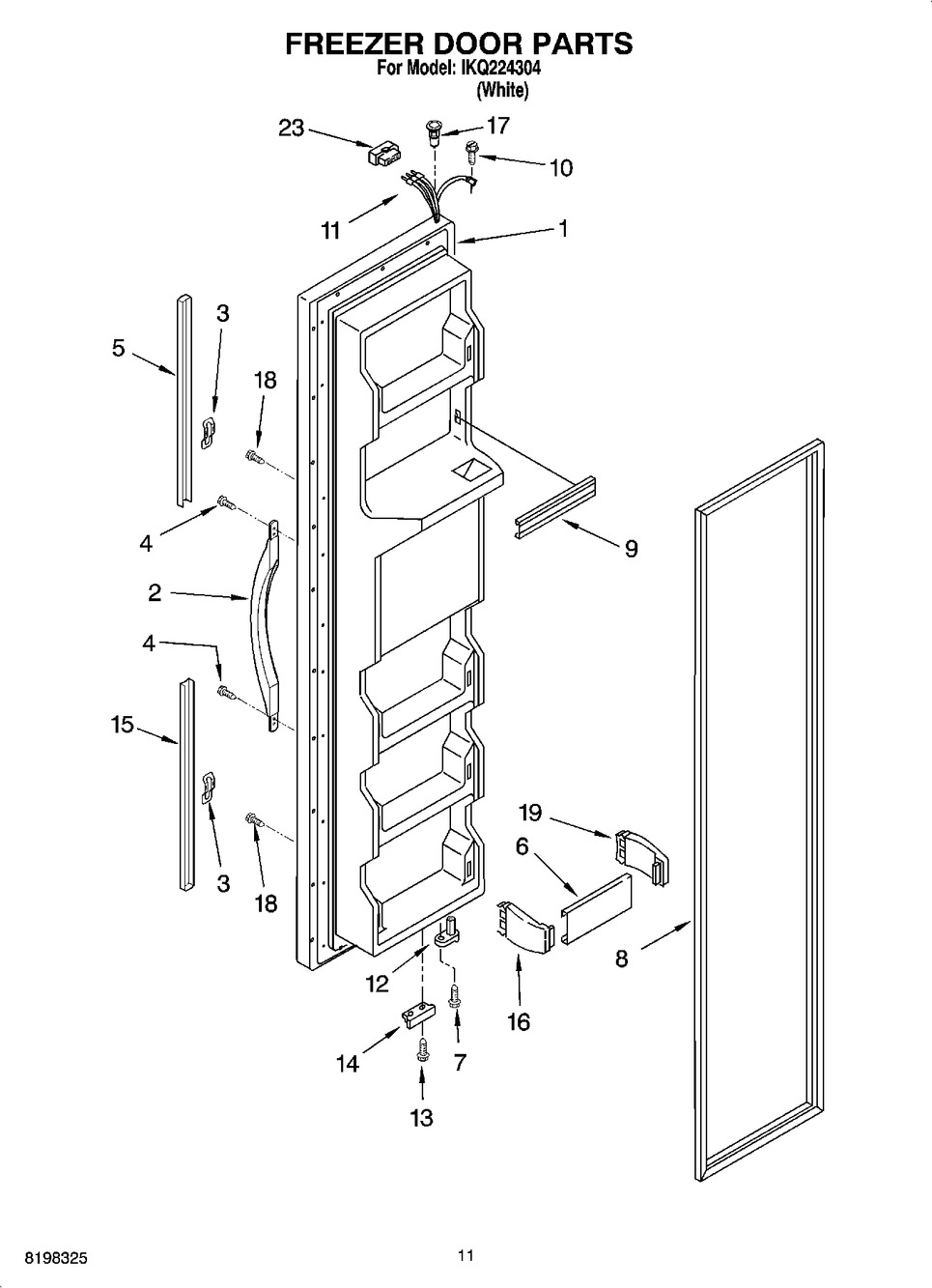 FREEZER DOOR PARTS
For Model: IKQ224304
(White)

23
17
10
11
1
5
3
18
4
9
2
4
15
3
18
19
6
8
12
16
14
7
13

8198325
11