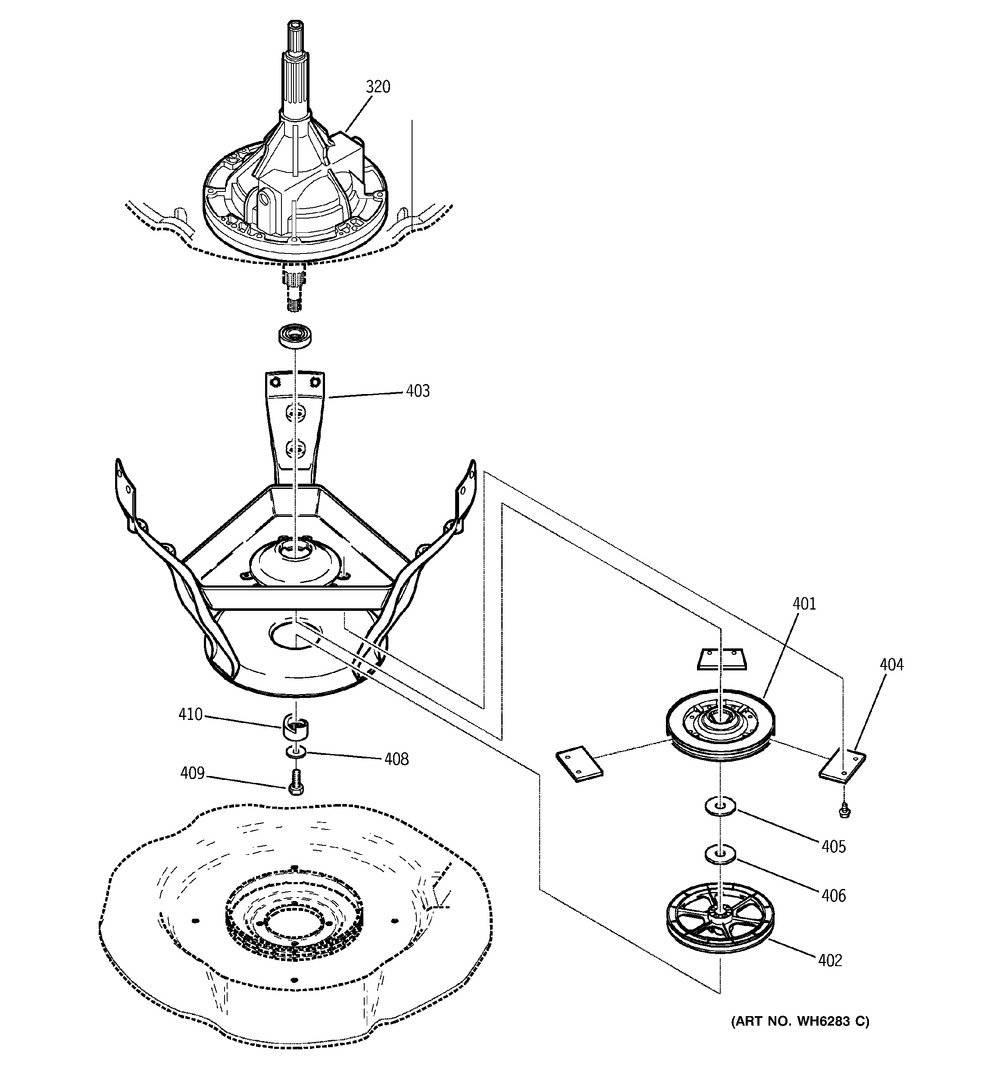 320

403

401

404

410

408

409

405

406

402

(ART NO. WH6283 C)