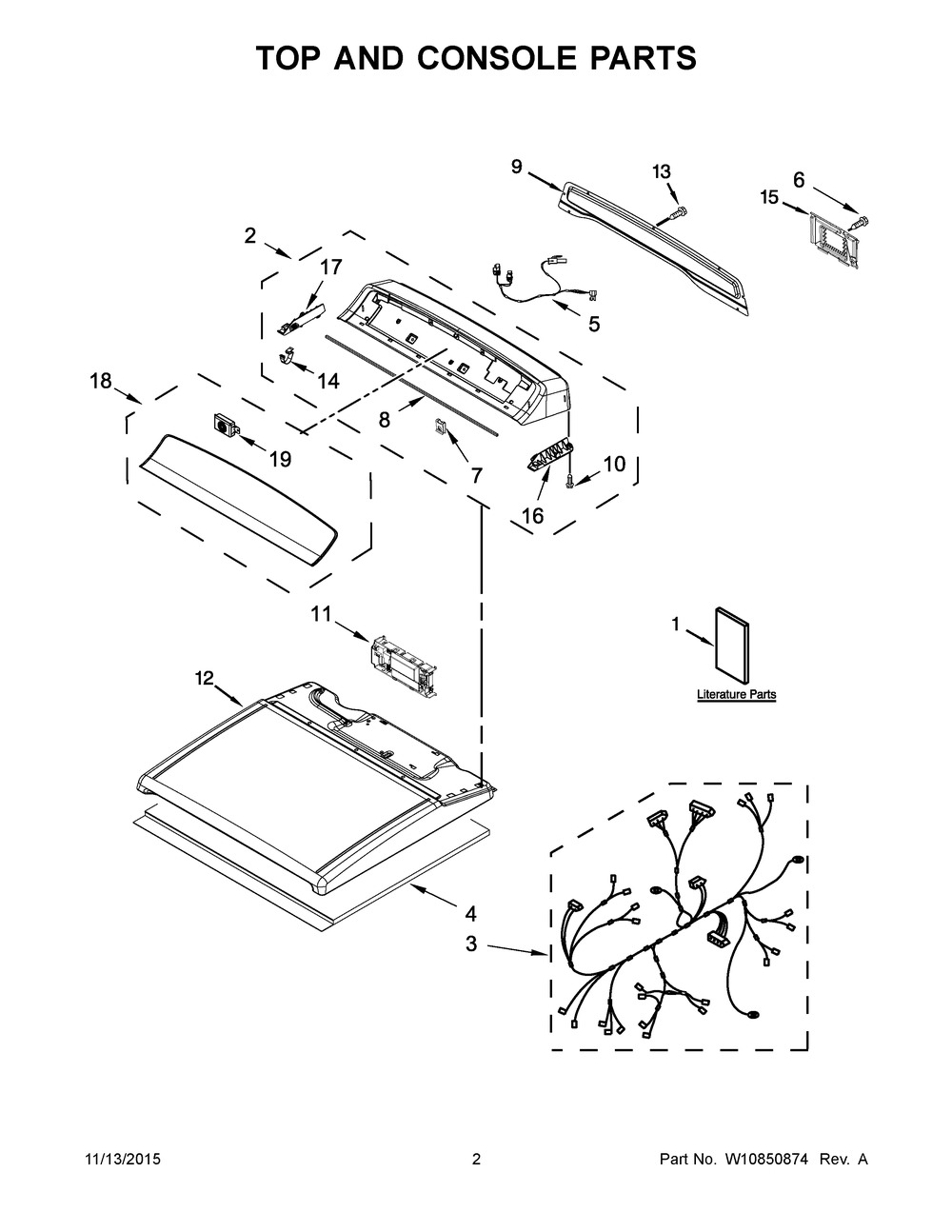 TOP AND CONSOLE PARTS

9
13
6
15
2
17
5
14
18
8
19
7
10
16
11
1
Literature Parts
12
4
3

11/13/2015
2
Part No. W10850874 Rev. A