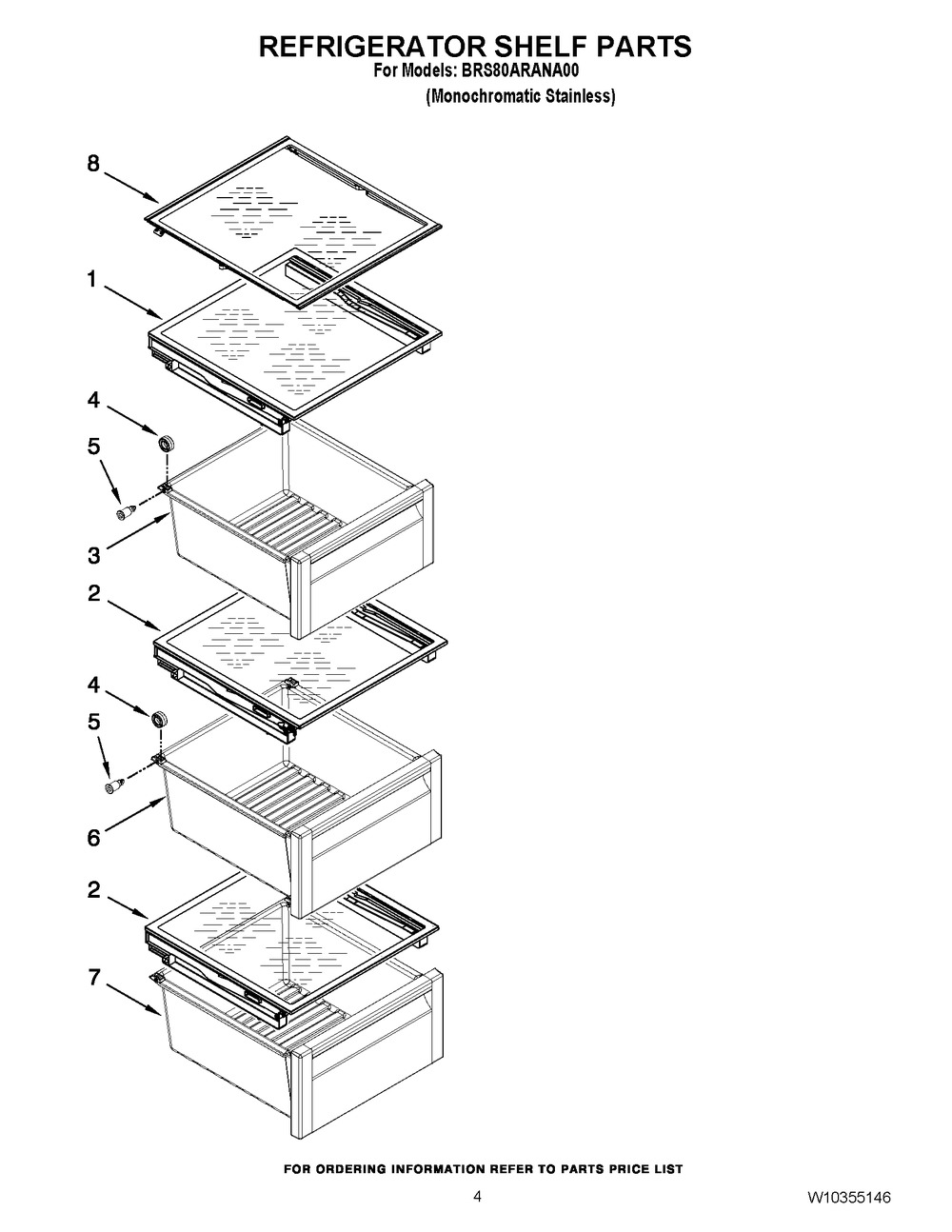 REFRIGERATOR SHELF PARTS
For Models: BRS80ARANA00
(Monochromatic Stainless)

8
1
4
5
3
2
4
5
6
2
7

FOR ORDERING INFORMATION REFER TO PARTS PRICE LIST

4

W10355146