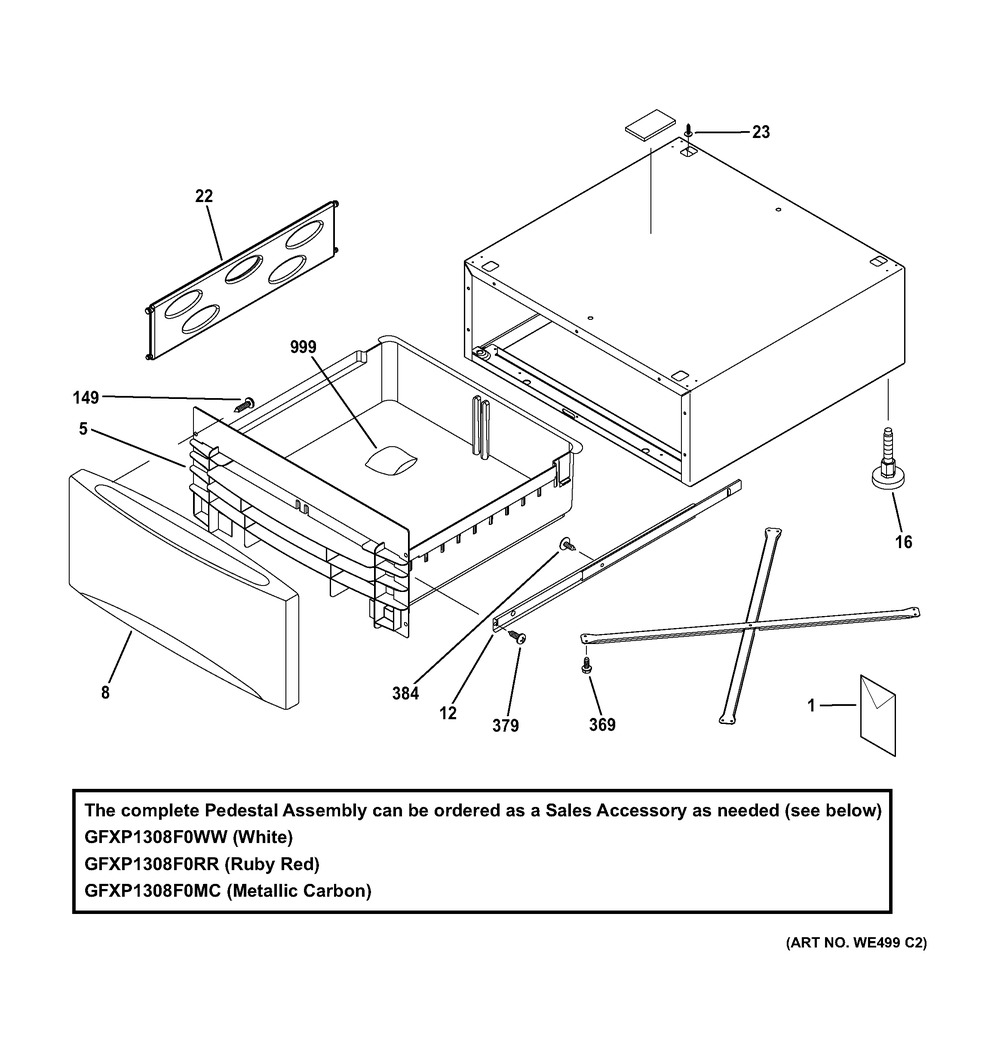 23

22

999

149

5

16

8

384

12

379

369

1

The complete Pedestal Assembly can be ordered as a Sales Accessory as needed (see below)
GFXP1308F0WW (White)
GFXP1308F0RR (Ruby Red)
GFXP1308F0MC (Metallic Carbon)

(ART NO. WE499 C2)