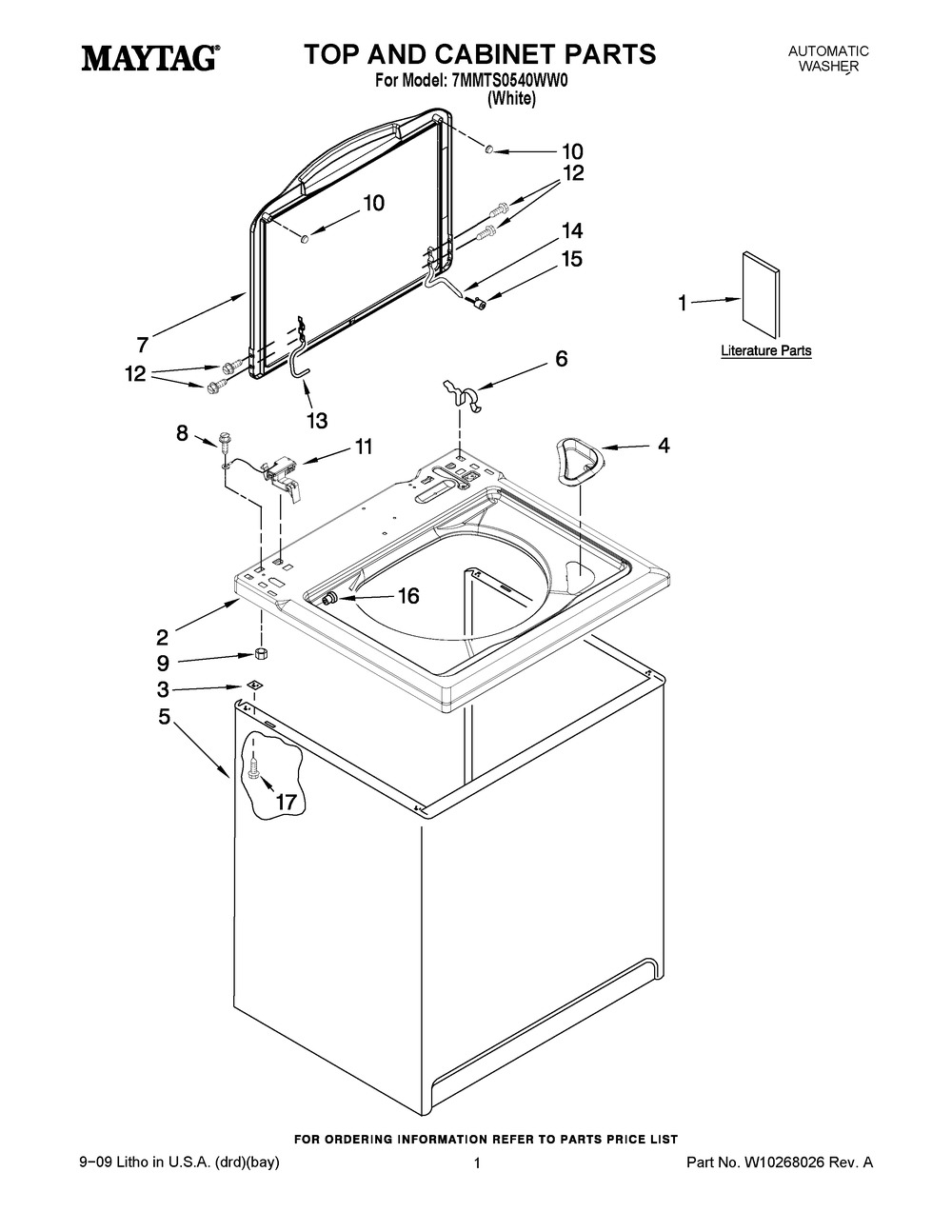 MAYTAG®

TOP AND CABINET PARTS
For Model: 7MMTS0540WW0
(White)

AUTOMATIC
WASHER

10
12
10
14
15
1
Literature Parts
7
12
13
6
8
11
4
16
2
9
3
5
17

FOR ORDERING INFORMATION REFER TO PARTS PRICE LIST

9−09 Litho in U.S.A. (drd)(bay)

1

Part No. W10268026 Rev. A