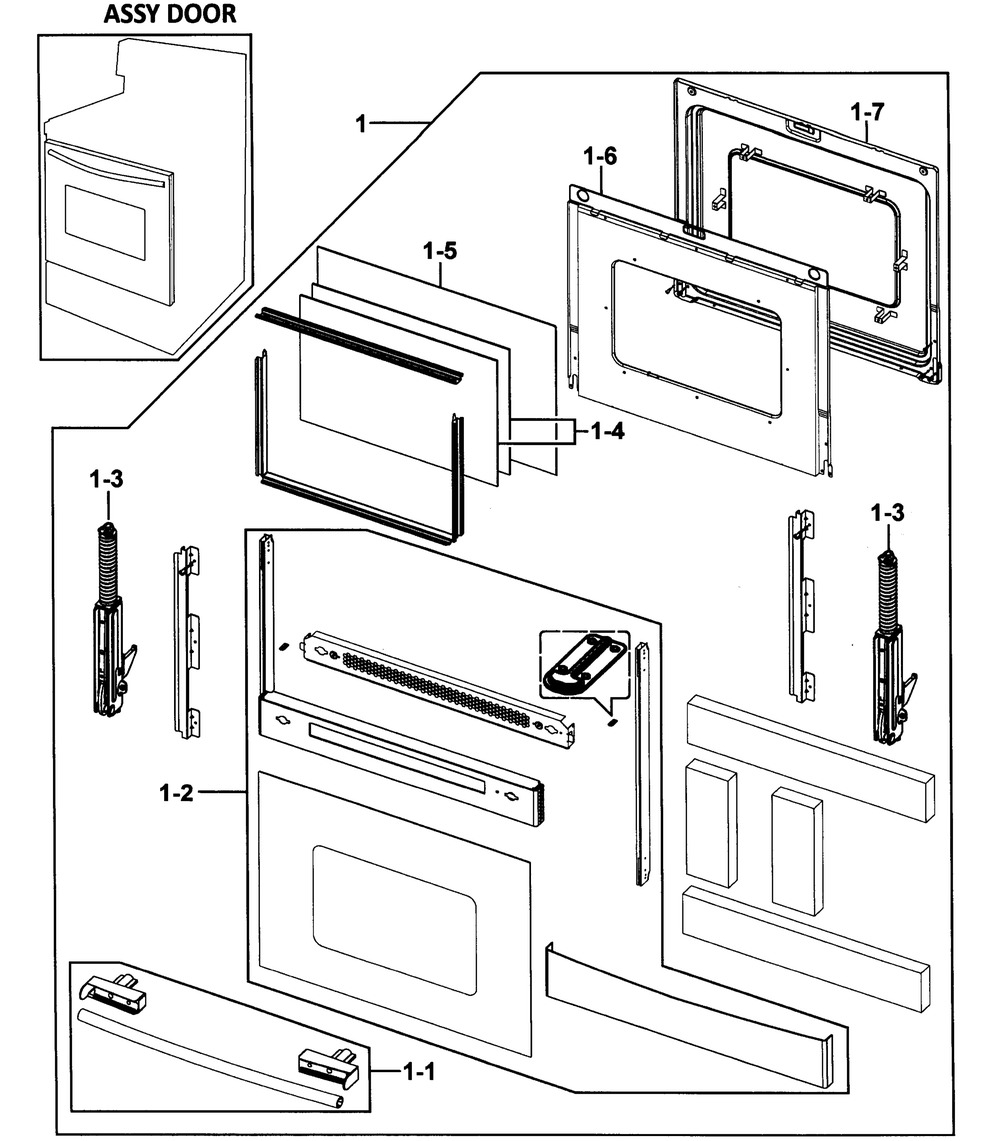 ASSY DOOR

1

1-7

1-6

1-5

1-4

1-3

1-3

1-2

1-1