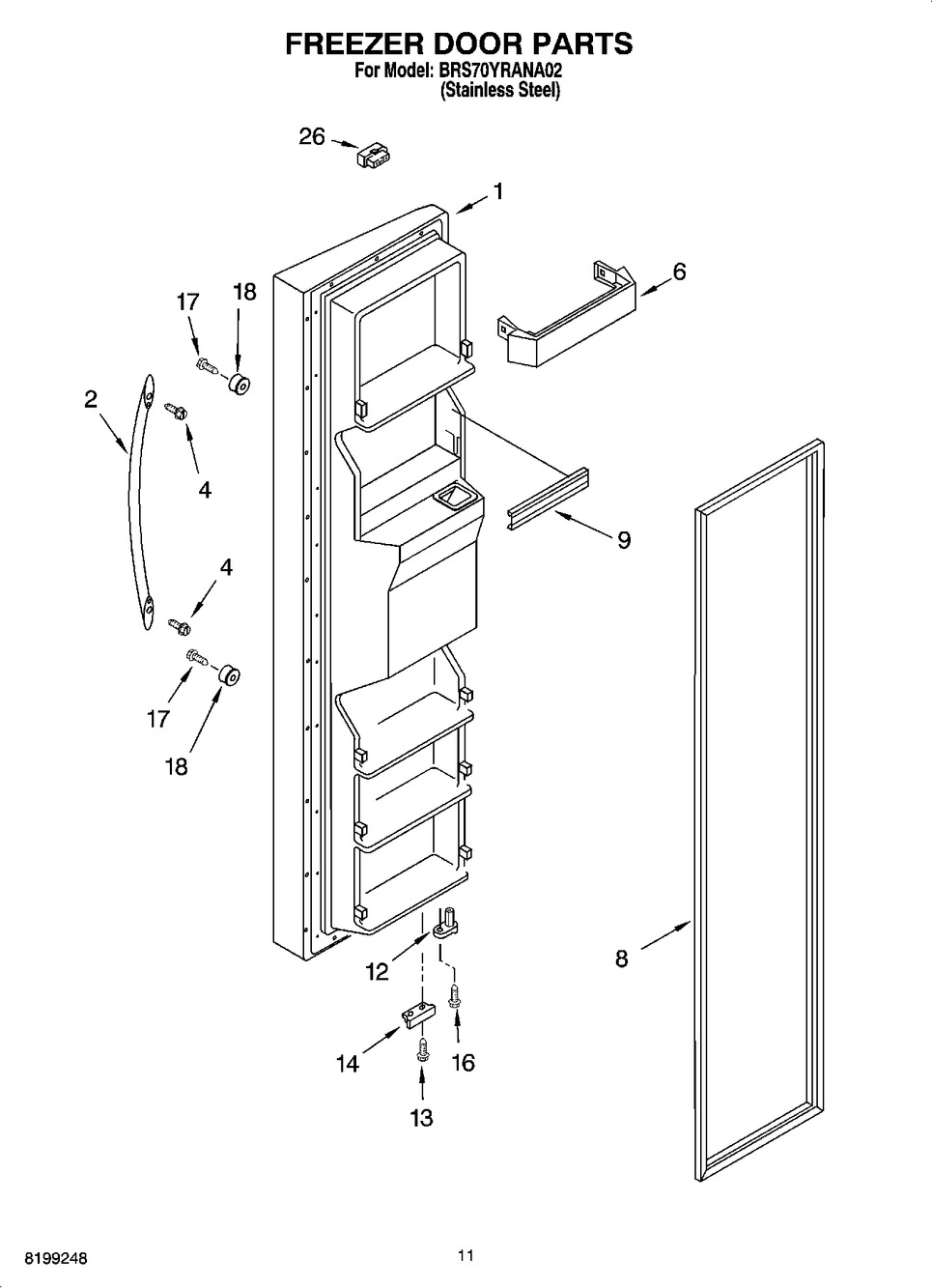 FREEZER DOOR PARTS
For Model: BRS70YRANA02
(Stainless Steel)

26
1
17
18
6
2
4
9
4
17
18
12
8
14
16
13

8199248
11