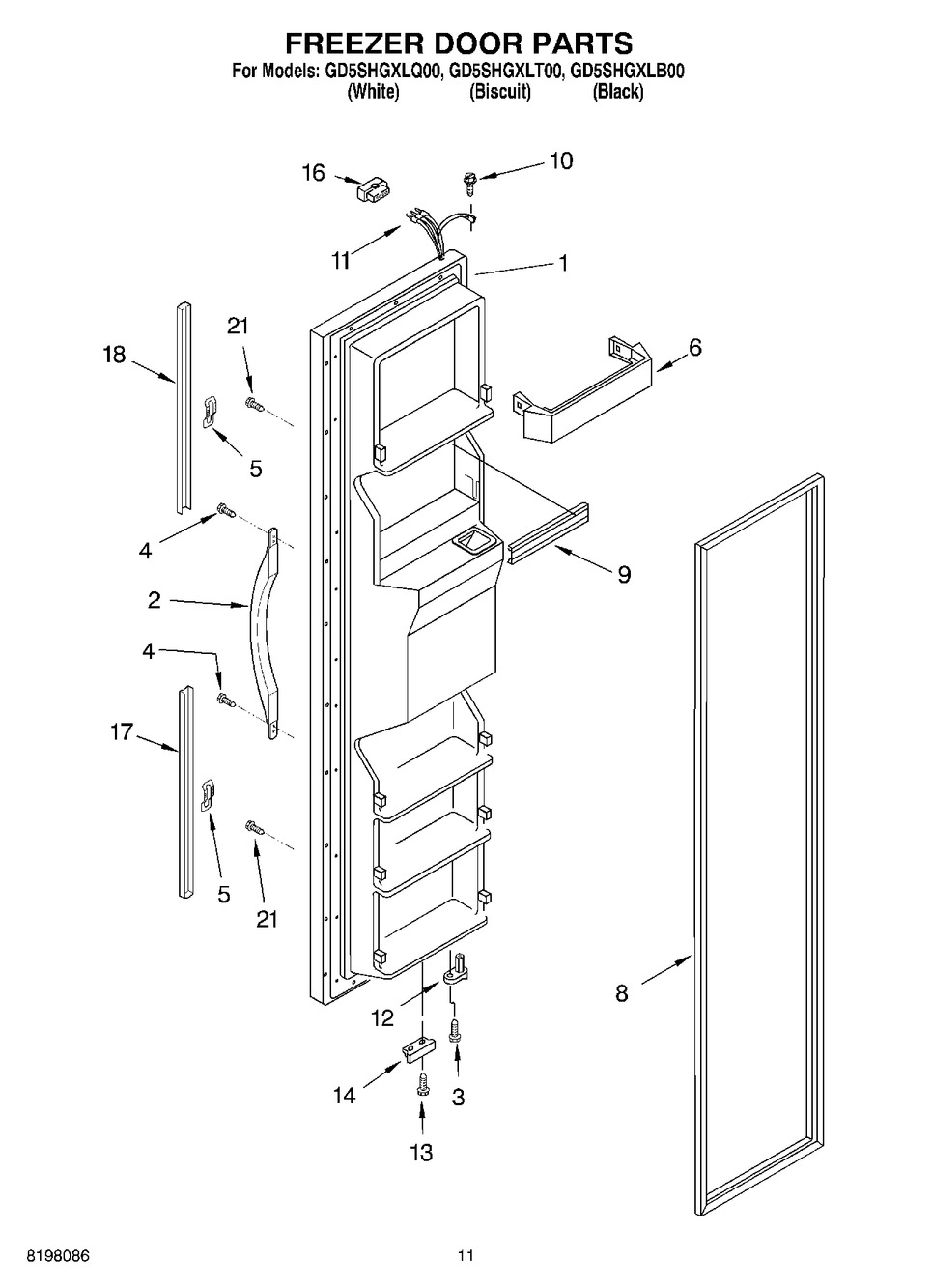 FREEZER DOOR PARTS
For Models: GD5SHGXLQ00, GD5SHGXLT00, GD5SHGXLB00
(White) (Biscuit) (Black)

16
10
11
1
21
18
6
5
4
9
2
4
17
5
21
8
12
14
3
13

8198086
11