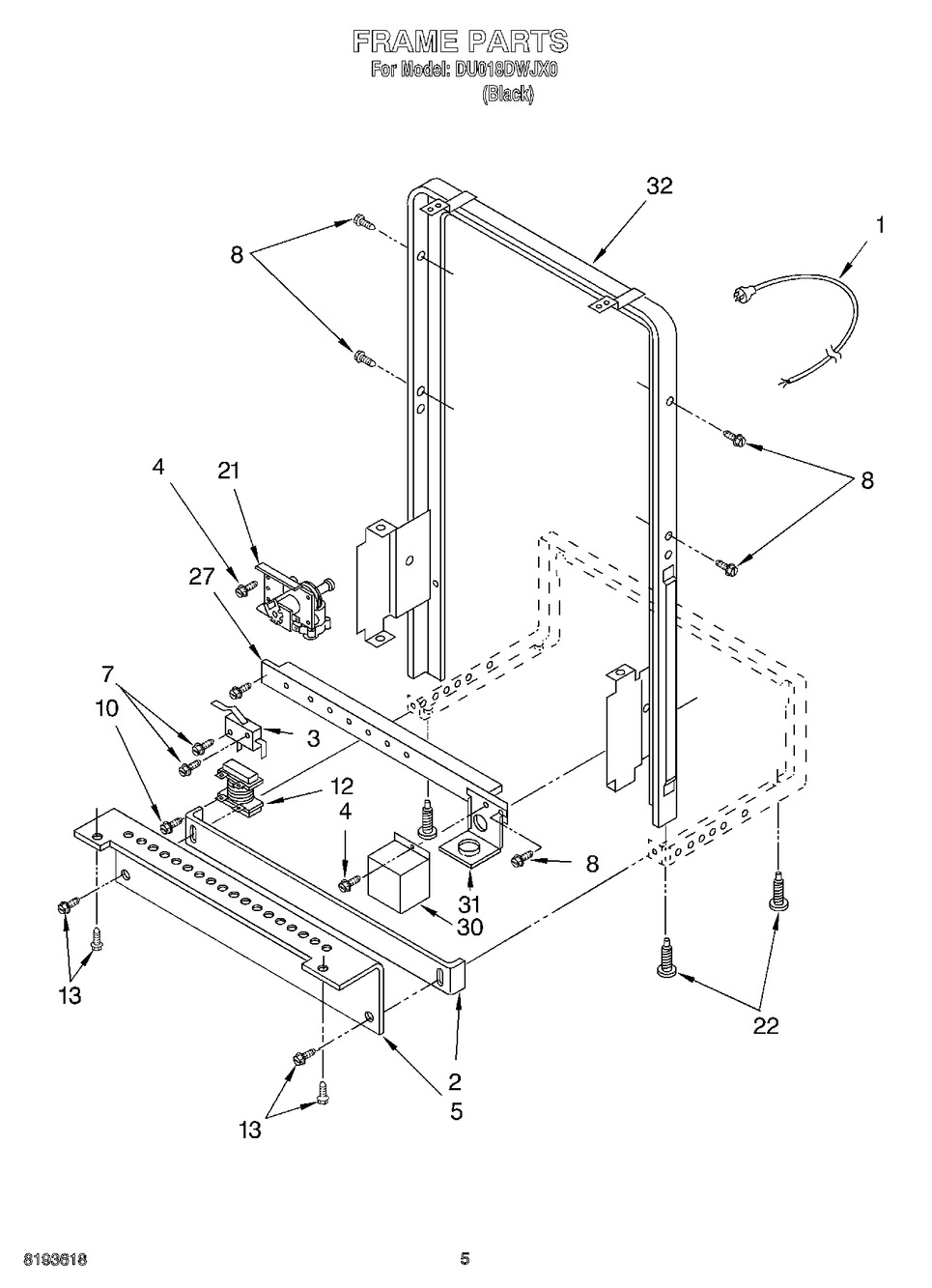 FRAME PARTS
For Model: DU018DWJX0
(Black)

32
1
8
8
4
21
27
7
10
3
12
4
8
31
30
13
22
2
5
13

8193618
5