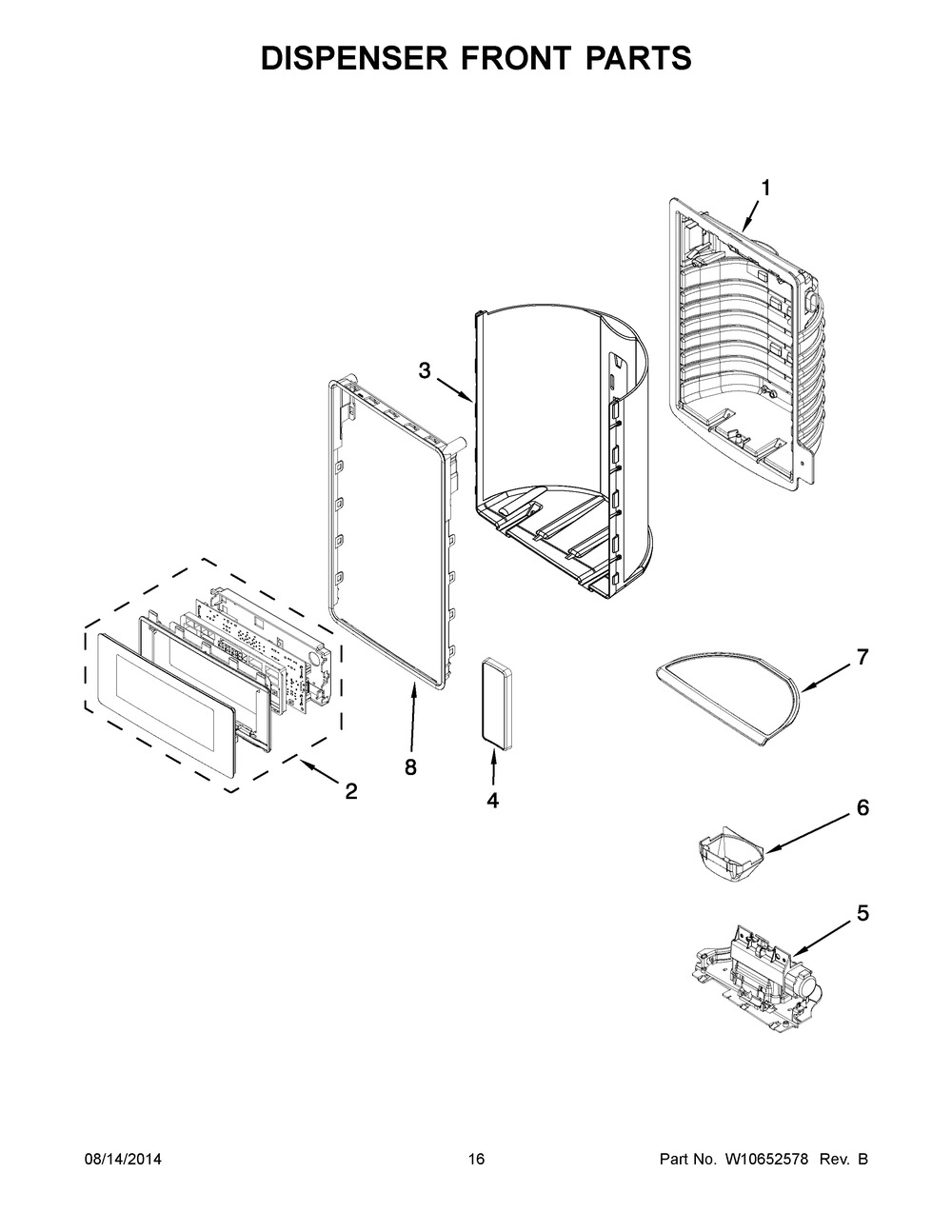 DISPENSER FRONT PARTS

1

3

7

8

2

4

6

5

08/14/2014

16

Part No. W10652578 Rev. B