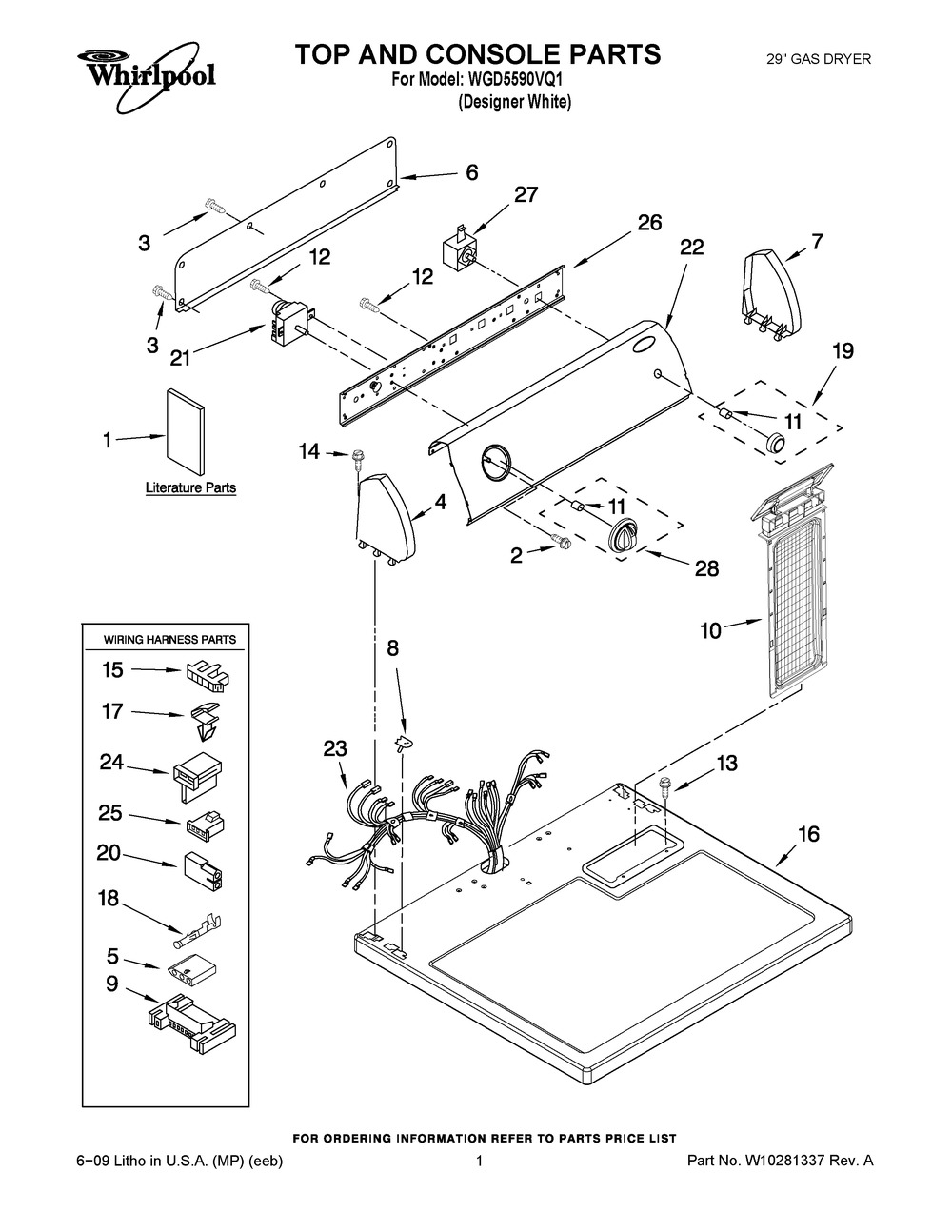 Whirlpool

TOP AND CONSOLE PARTS
For Model: WGD5590VQ1
(Designer White)

29" GAS DRYER

6
27
3
26
22
7
12
12
3
21
19
11
1
Literature Parts
14
4
11
2
28
10
WIRING HARNESS PARTS
15
17
24
25
20
18
5
9
8
23
13
16

FOR ORDERING INFORMATION REFER TO PARTS PRICE LIST

6−09 Litho in U.S.A. (MP) (eeb)
1
Part No. W10281337 Rev. A