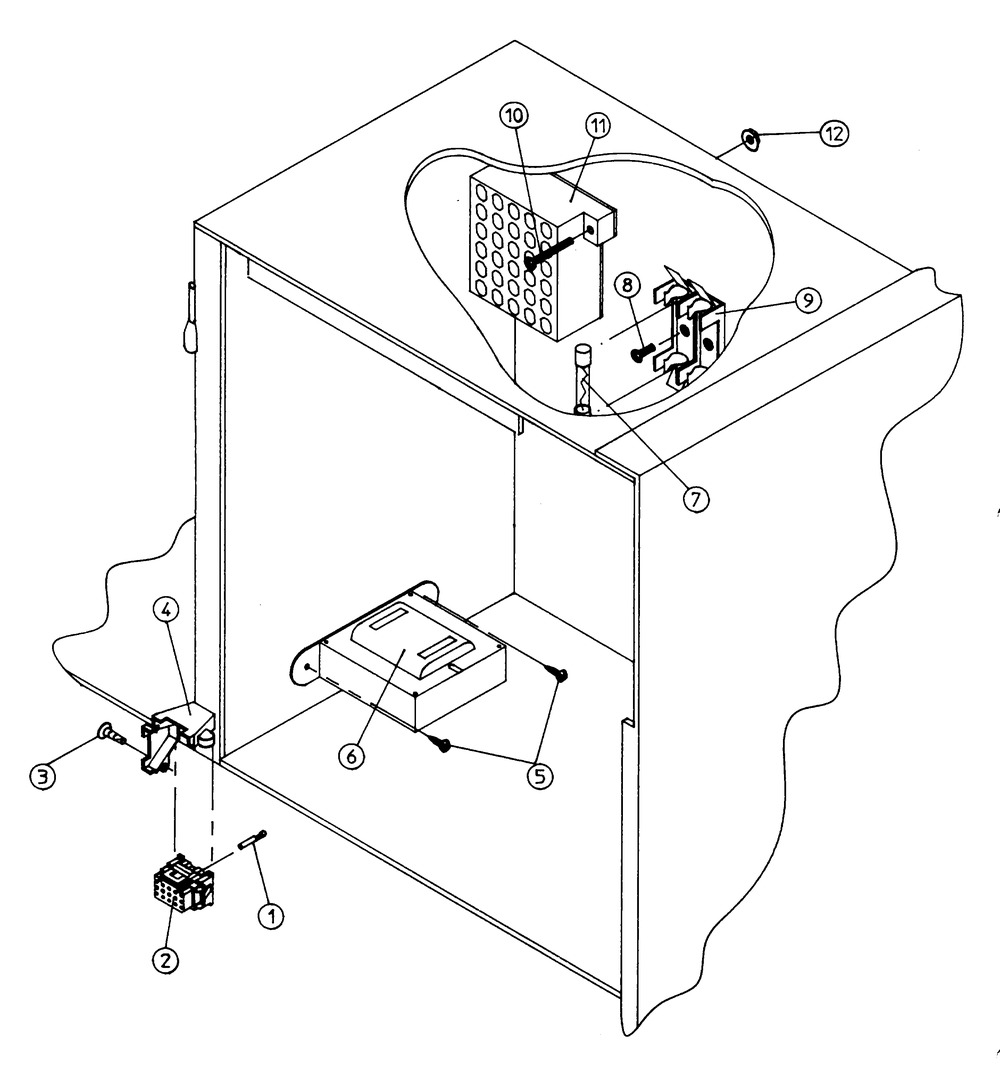 10
11
12
8
9
7
4
6
3
5
1
2