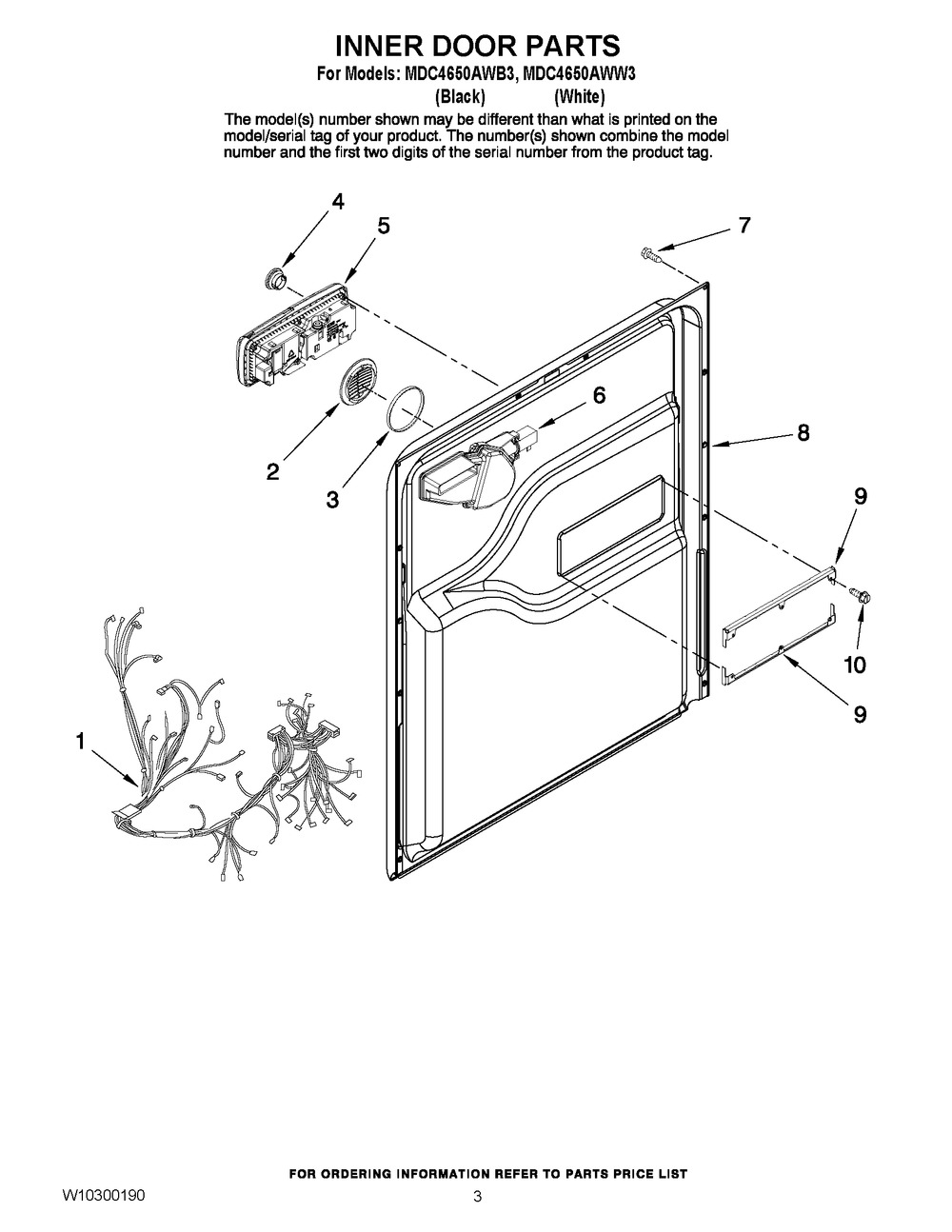 INNER DOOR PARTS

For Models: MDC4650AWB3, MDC4650AWW3
(Black) (White)

The model(s) number shown may be different than what is printed on the model/serial tag of your product. The number(s) shown combine the model number and the first two digits of the serial number from the product tag.

4
5
7
6
8
2
3
9
10
9
1

FOR ORDERING INFORMATION REFER TO PARTS PRICE LIST

W10300190

3