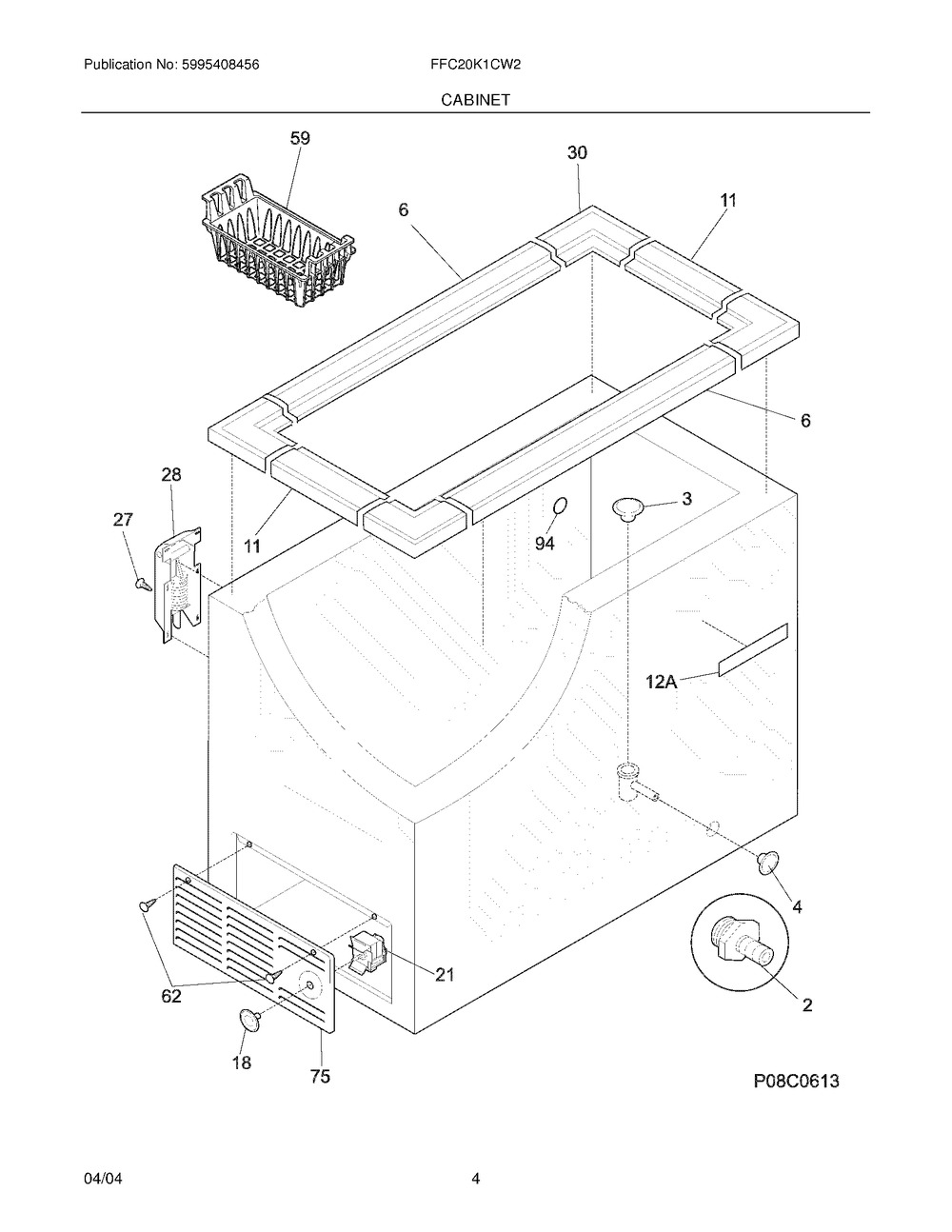 Publication No: 5995408456

FFC20K1CW2

CABINET

59

30

6

11

6

28

27

11

94

3

12A

4

2

21

62

18

75

P08C0613

04/04

4